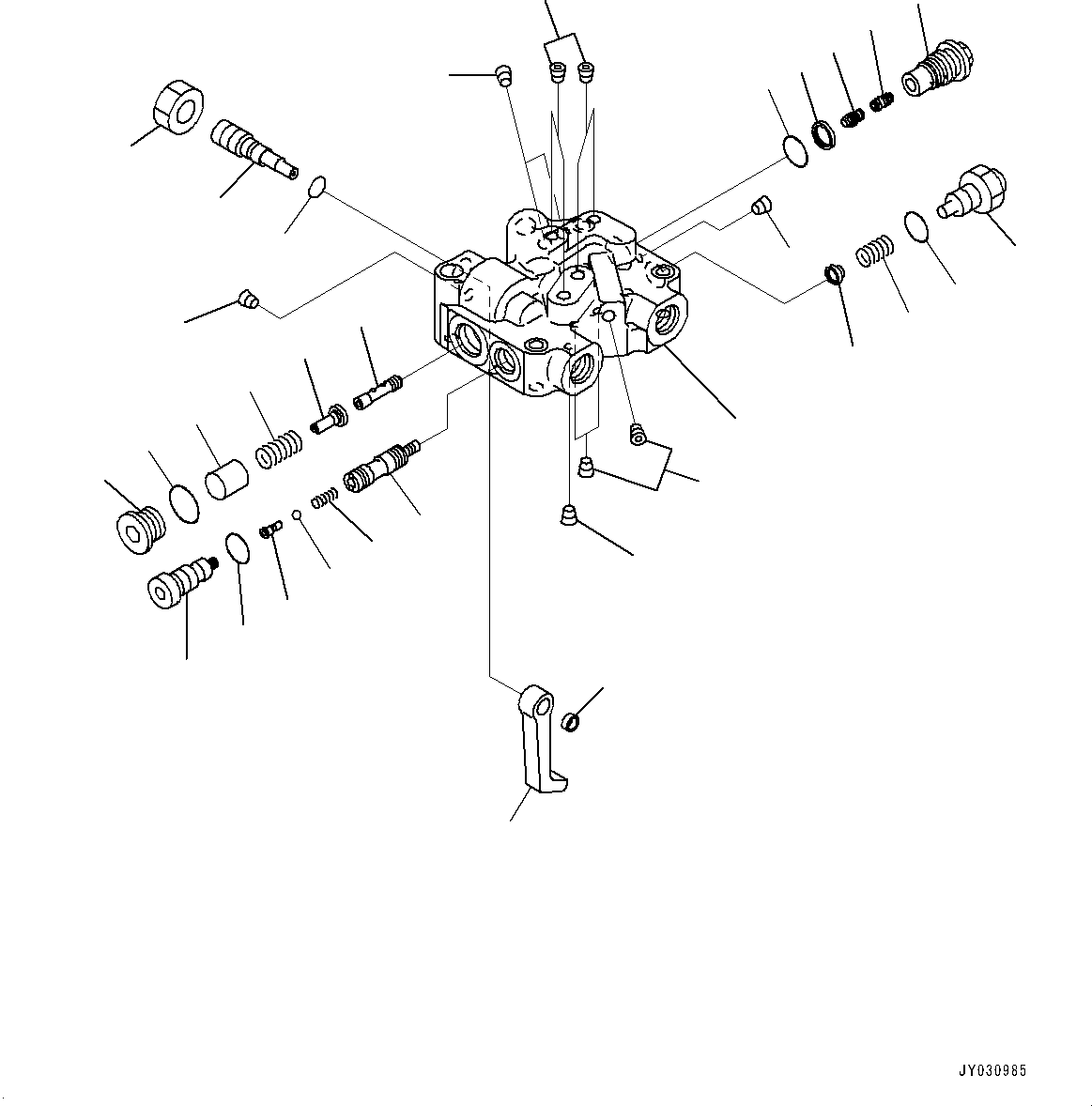 JY030985