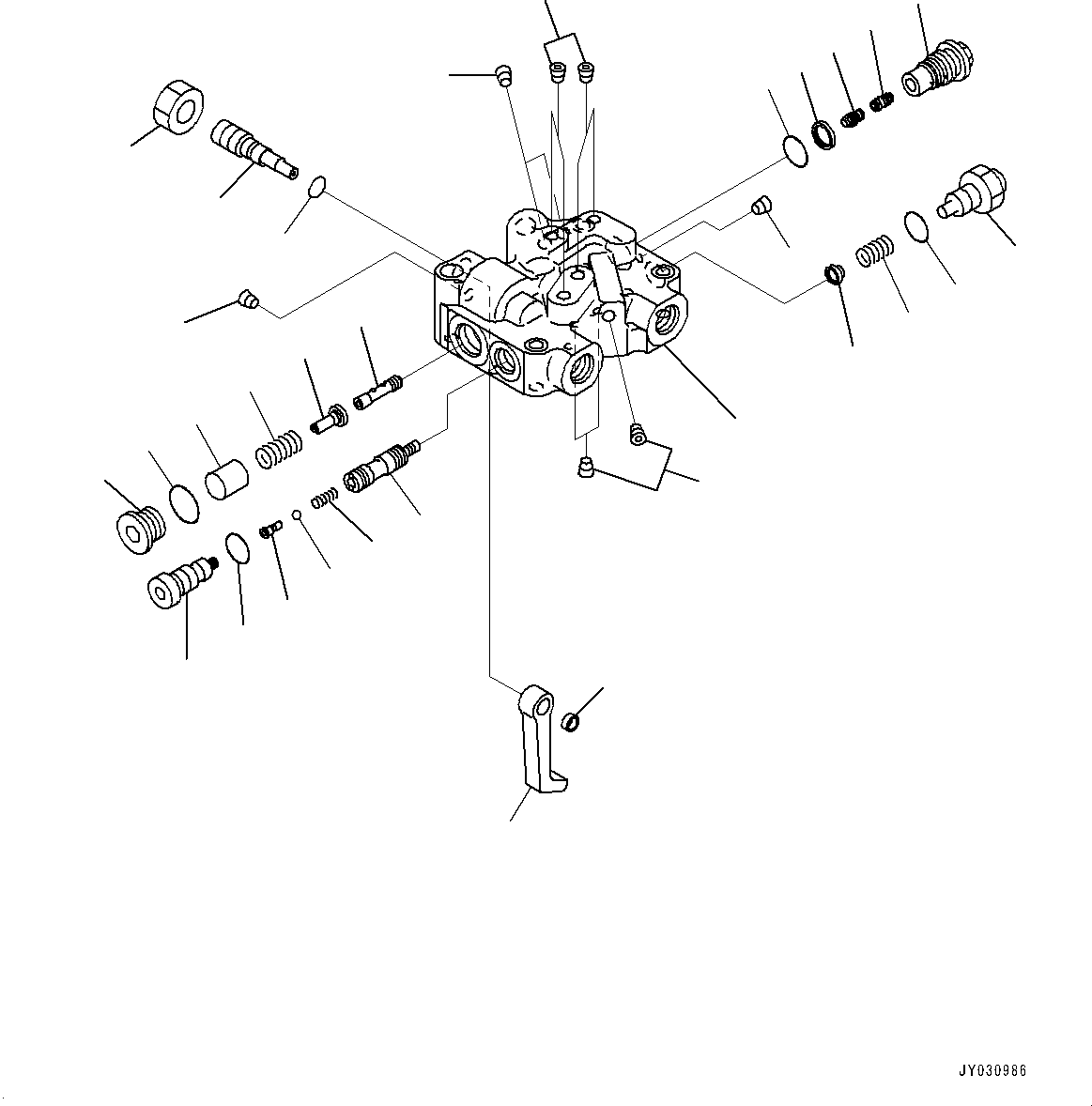 JY030986