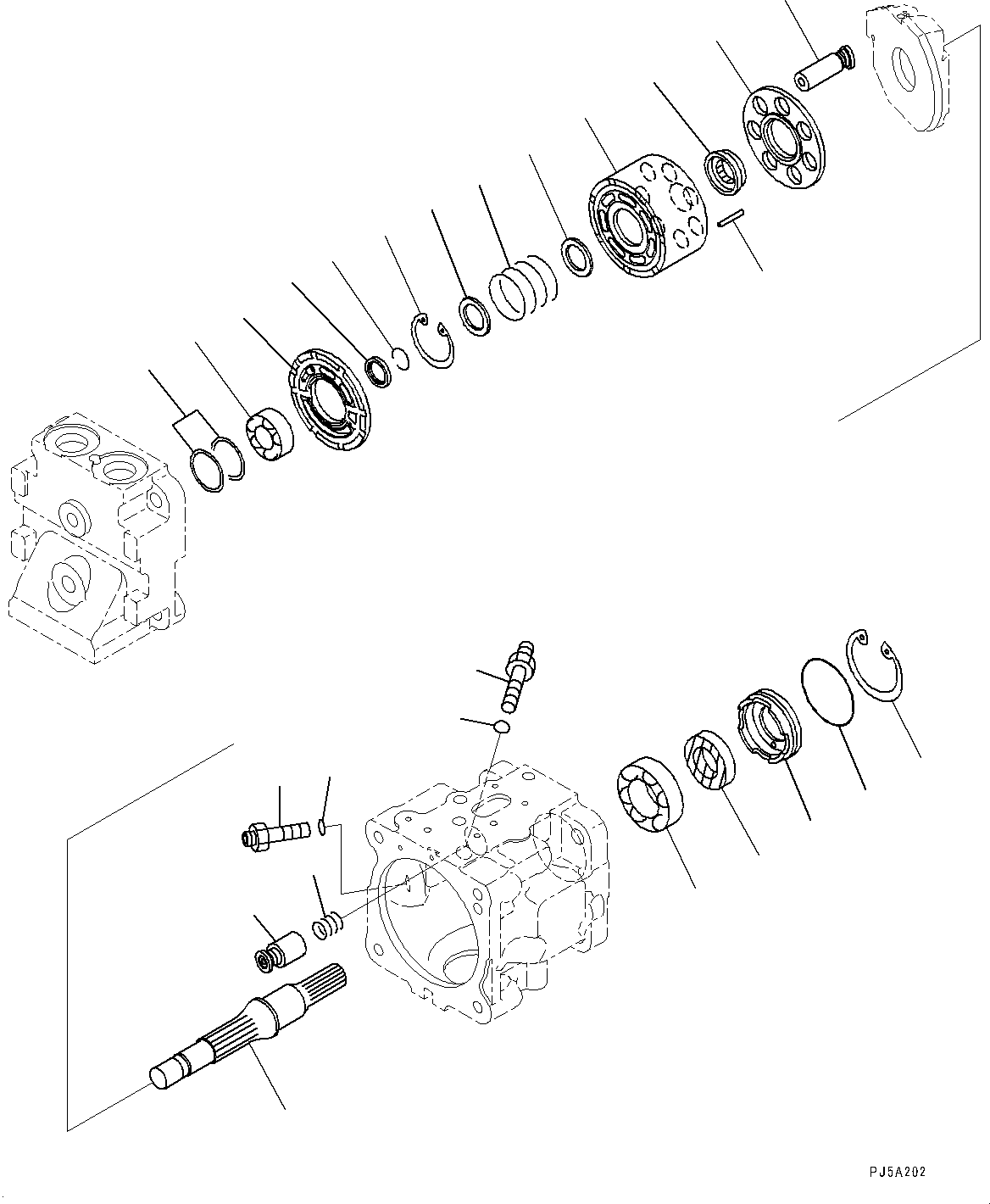 PJ5A202