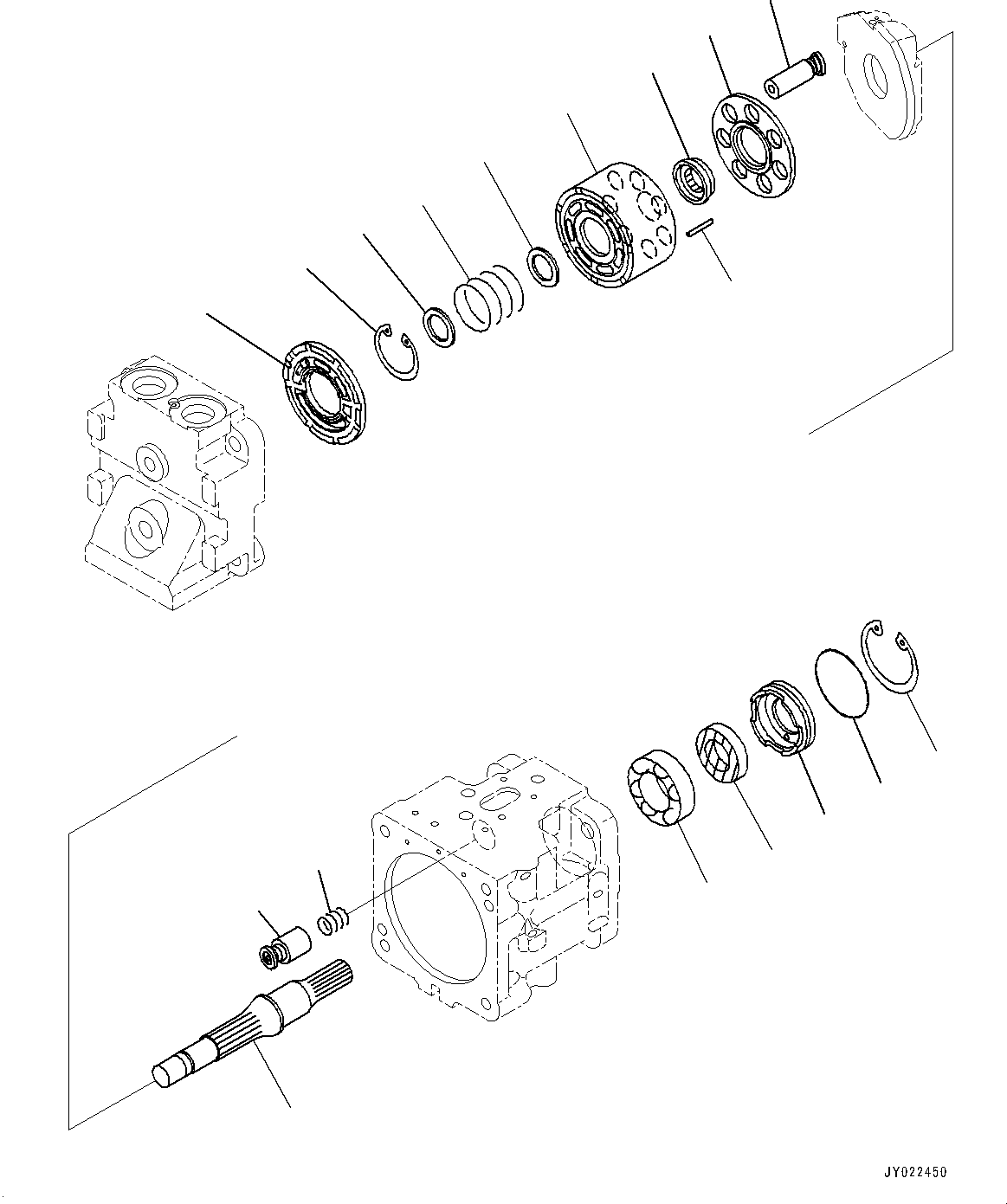 JY022450