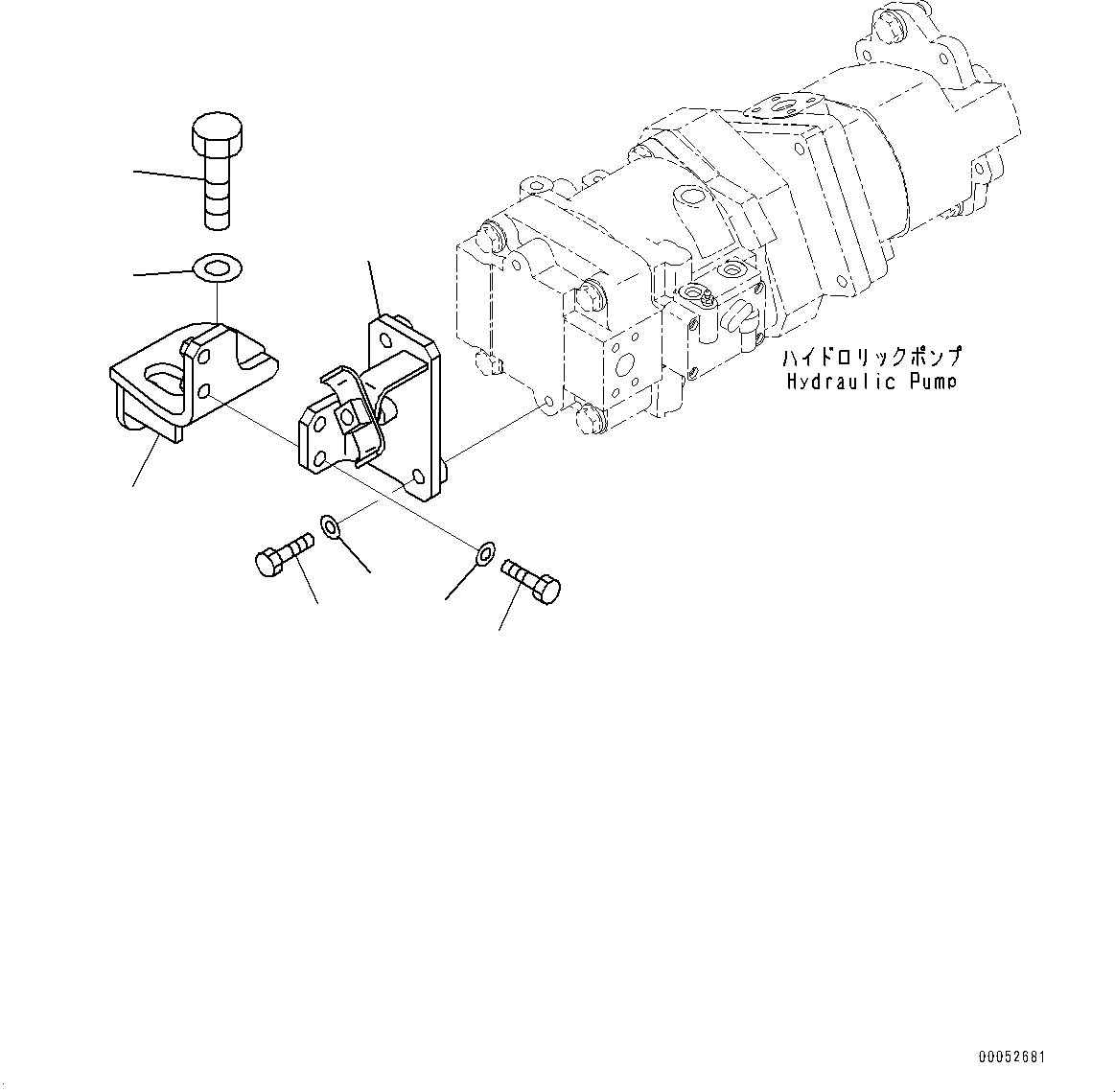 ハイドロリックポンプ
Hydraulic Pump

00052681