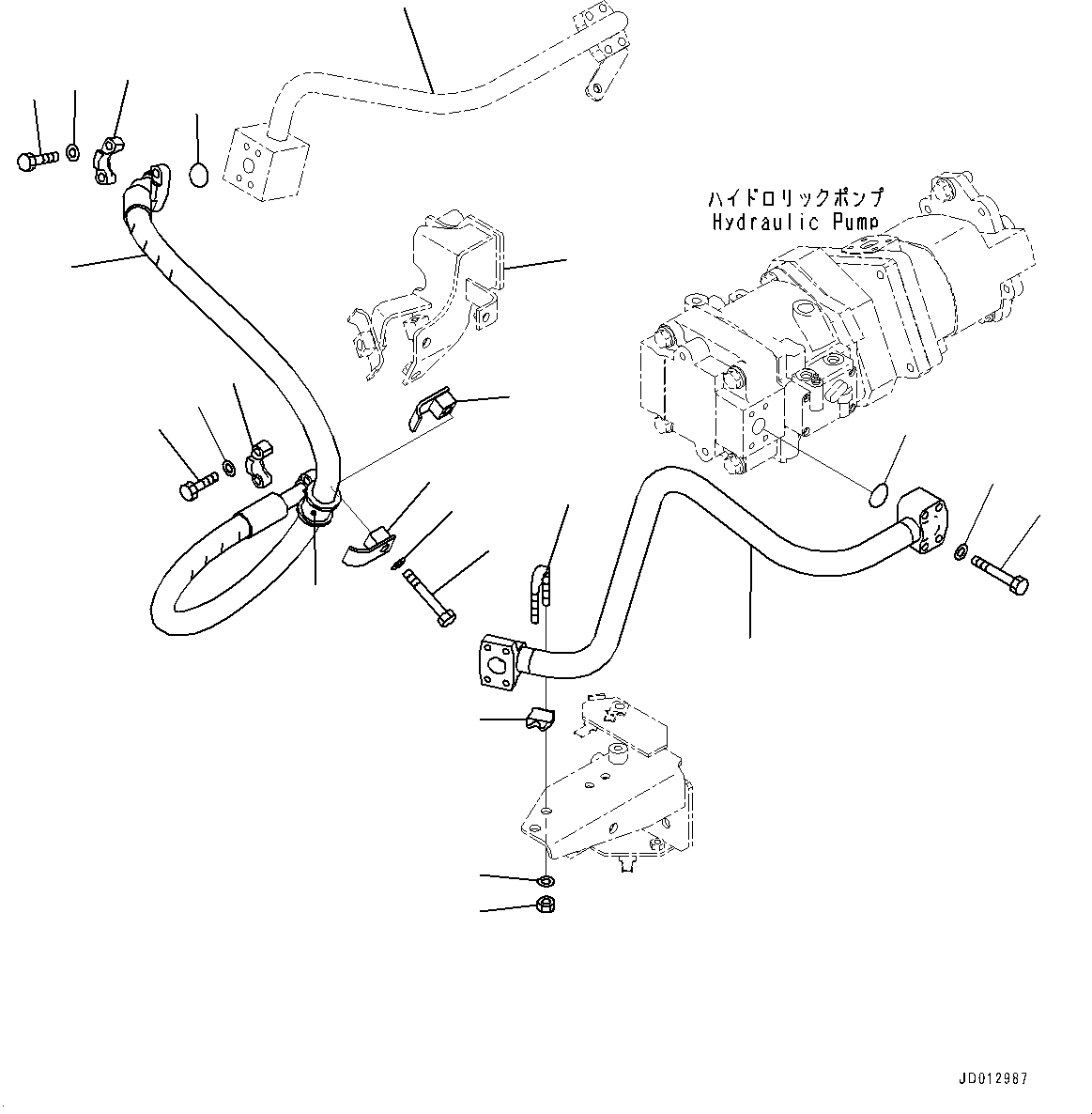 ハイドロリックポンプ
Hydraulic Pump

JD012987