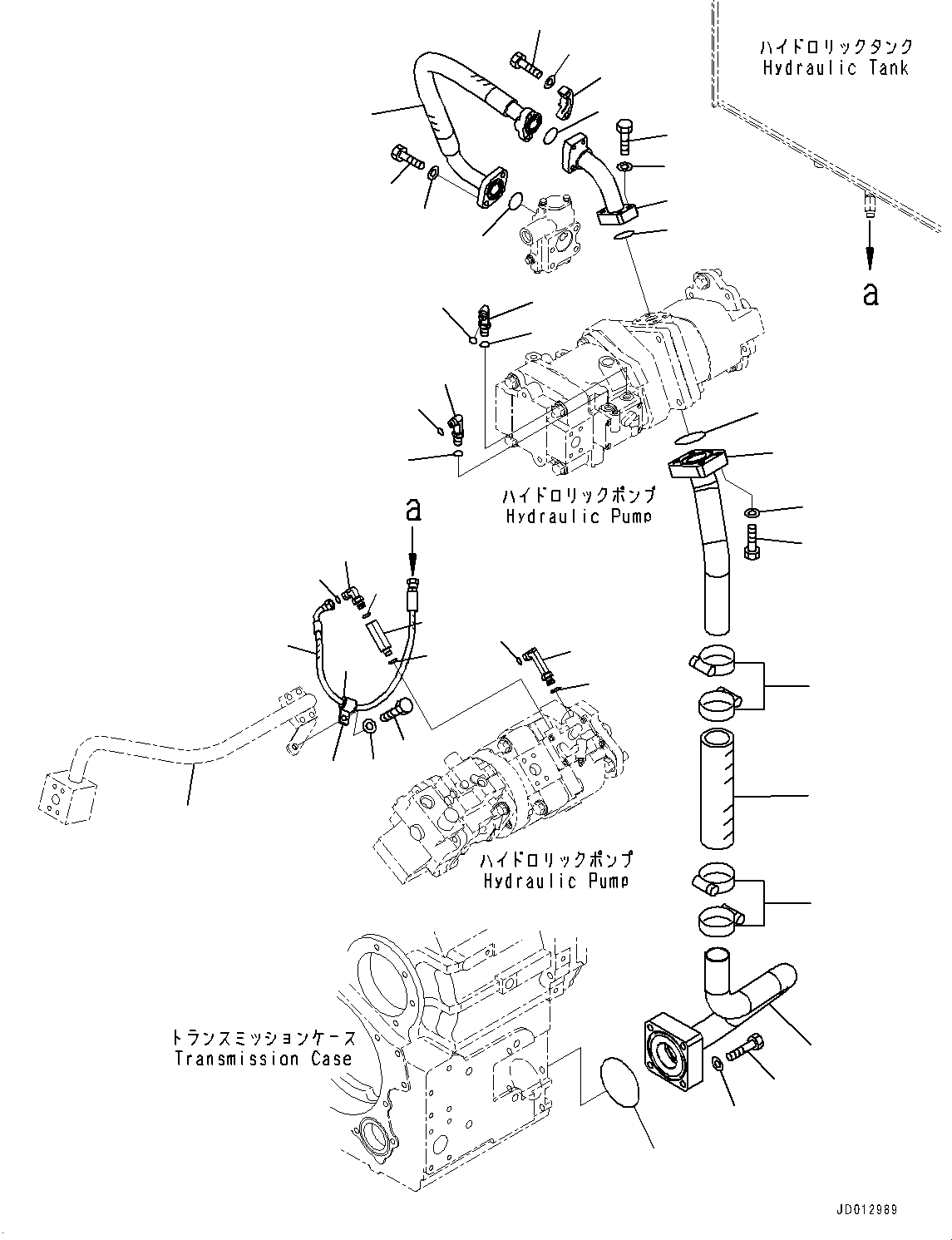 ハイドロリックタンク
Hydraulic Tank

a

ハイドロリックポンプ
Hydraulic Pump

a

ハイドロリックポンプ
Hydraulic Pump

トランスミッションケース
Transmission Case

JD012989