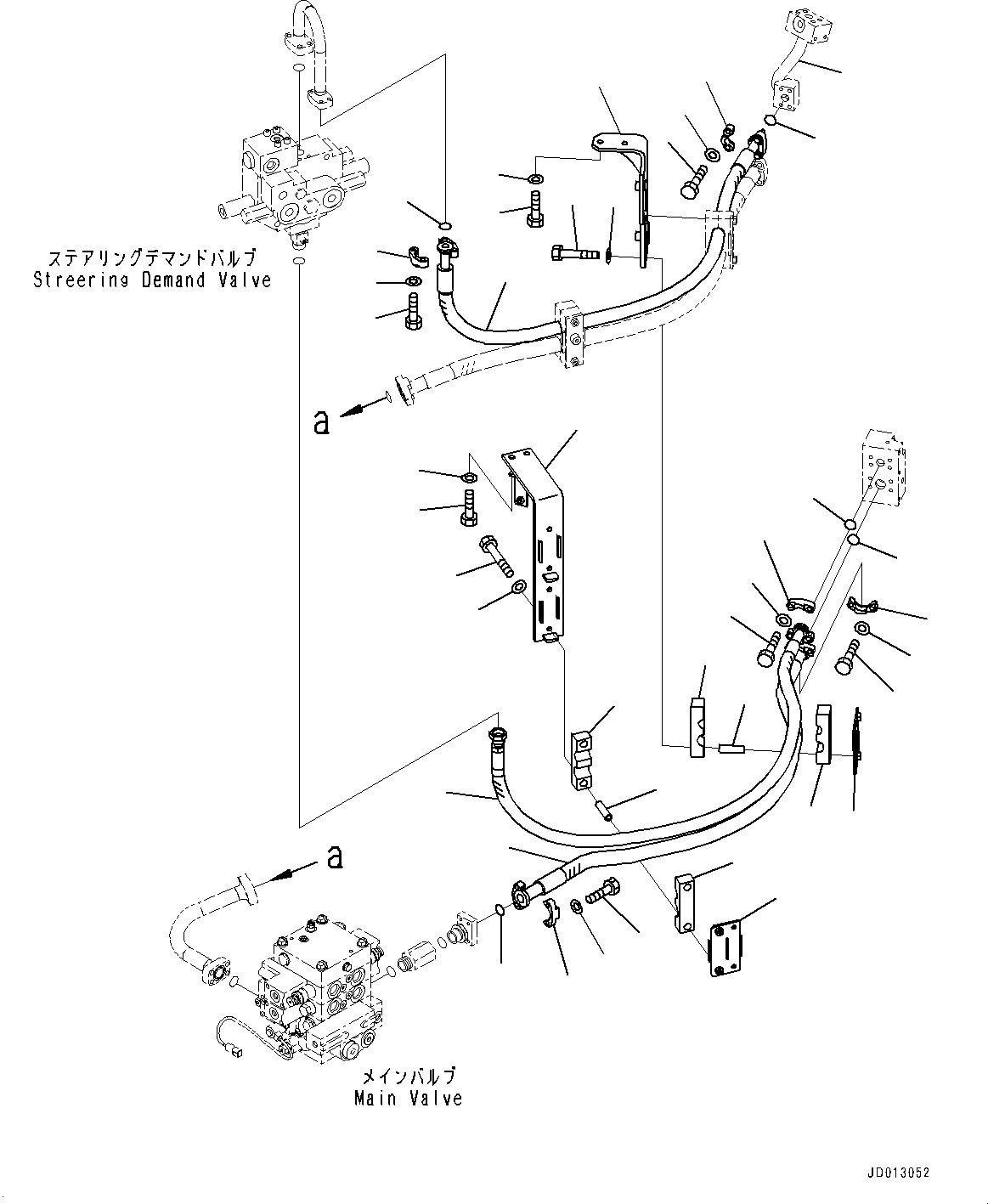 ステアリングデマンドバルブ
Streering Demand Valve

a

a

メインバルブ
Main Valve

JD013052