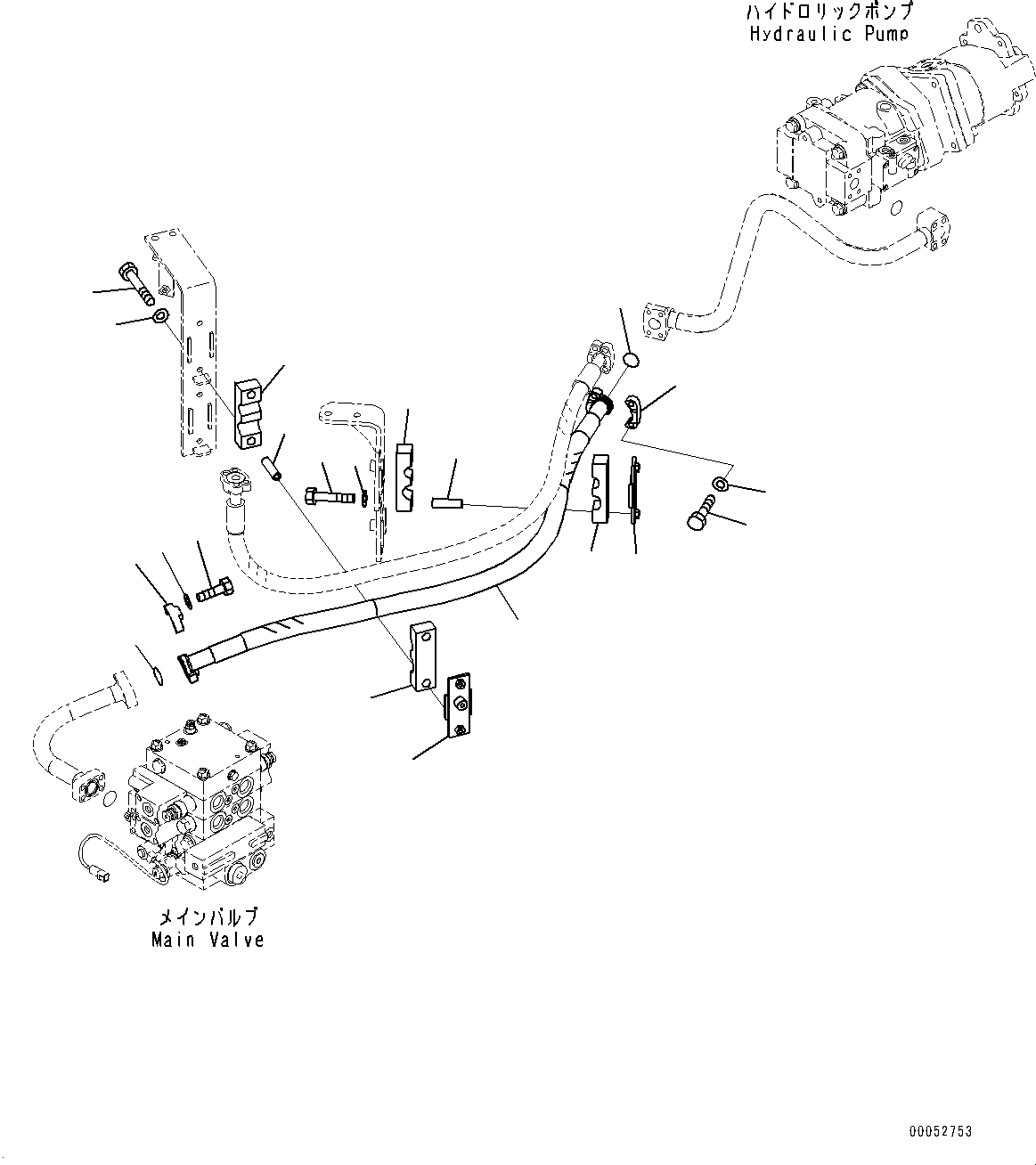 ハイドロリックポンプ
Hydraulic Pump

メインバルブ
Main Valve

00052753