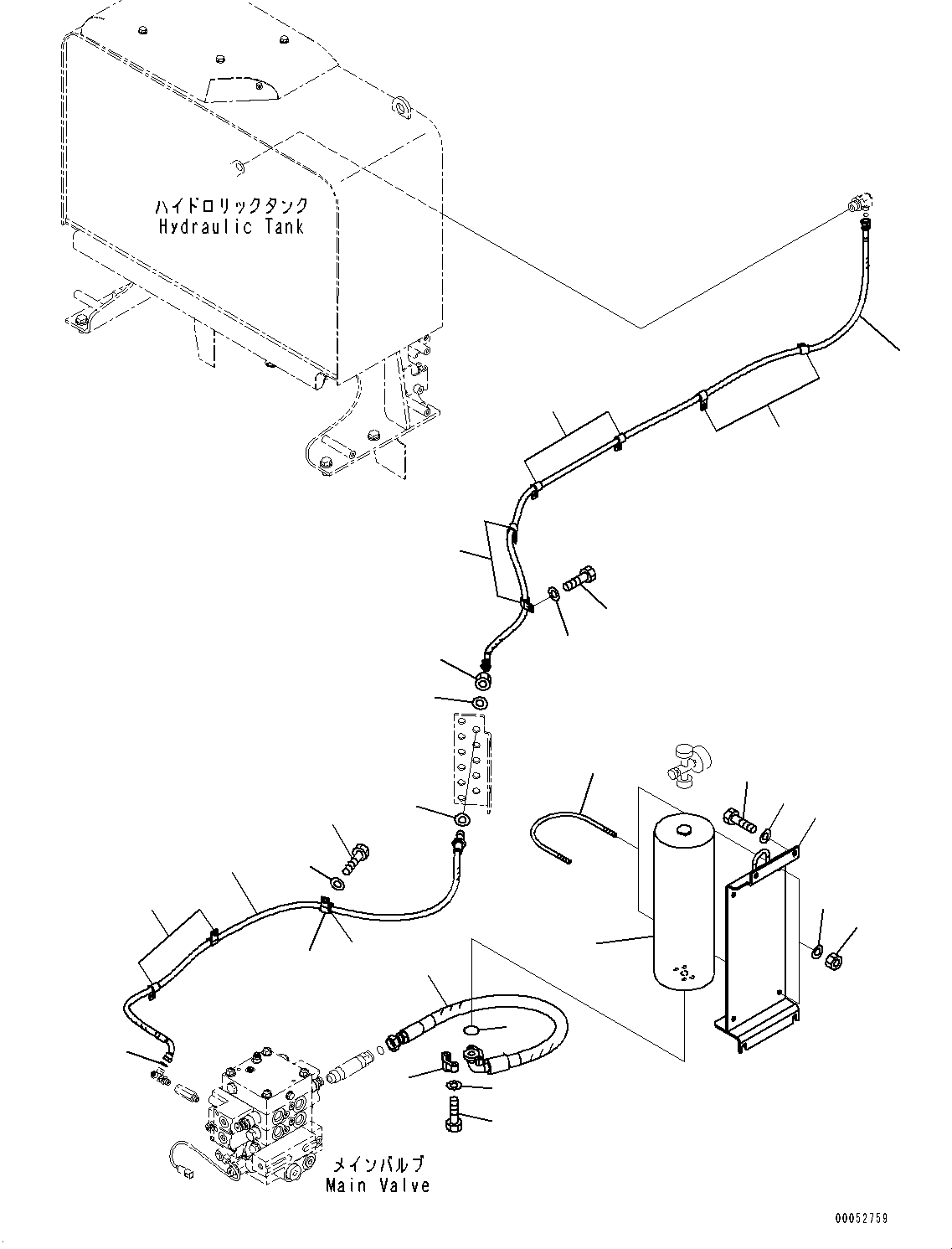 ハイドロリックタンク
Hydraulic Tank

メインバルブ
Main Valve

00052759