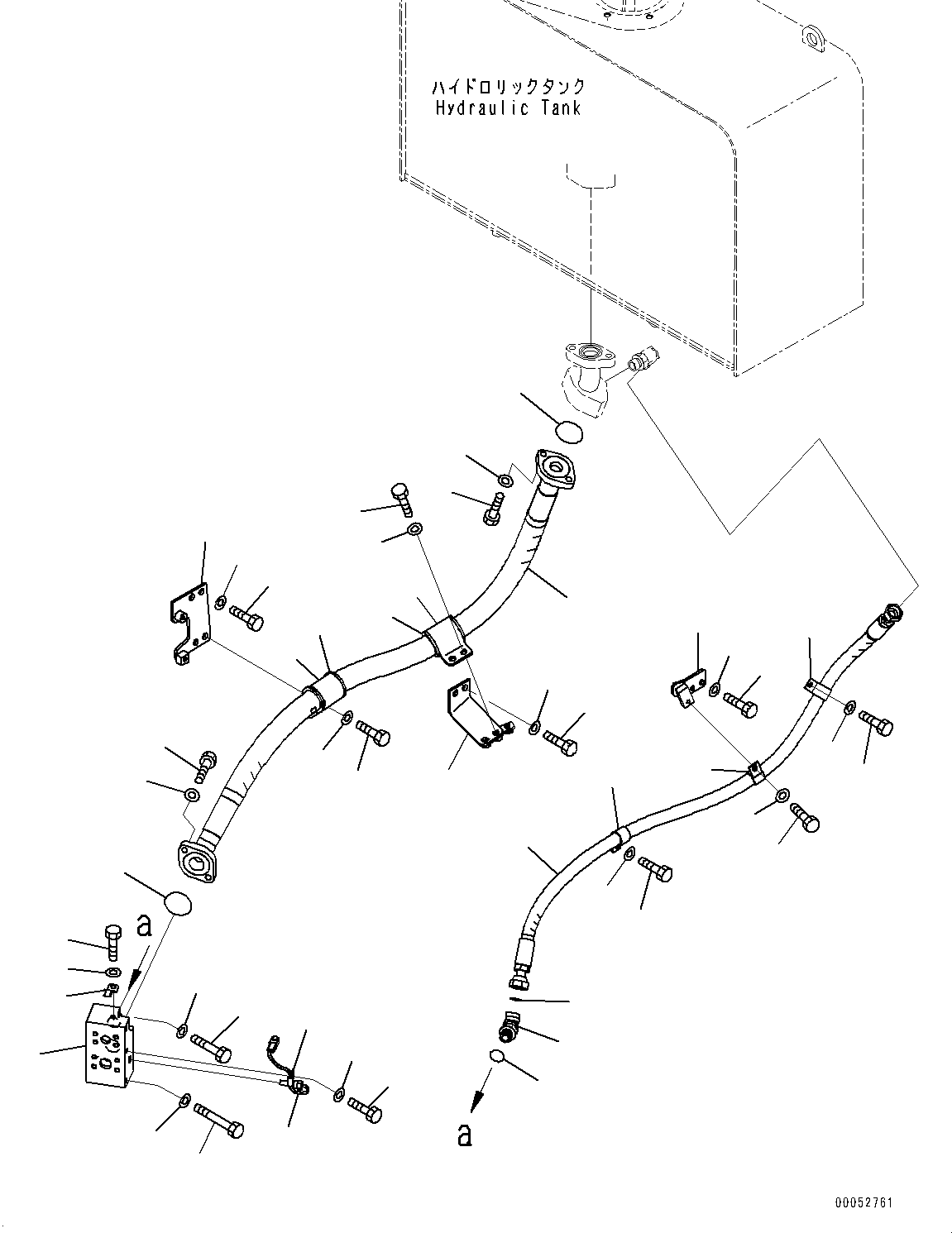 ハイドロリックタンク
Hydraulic Tank

a

a

00052761