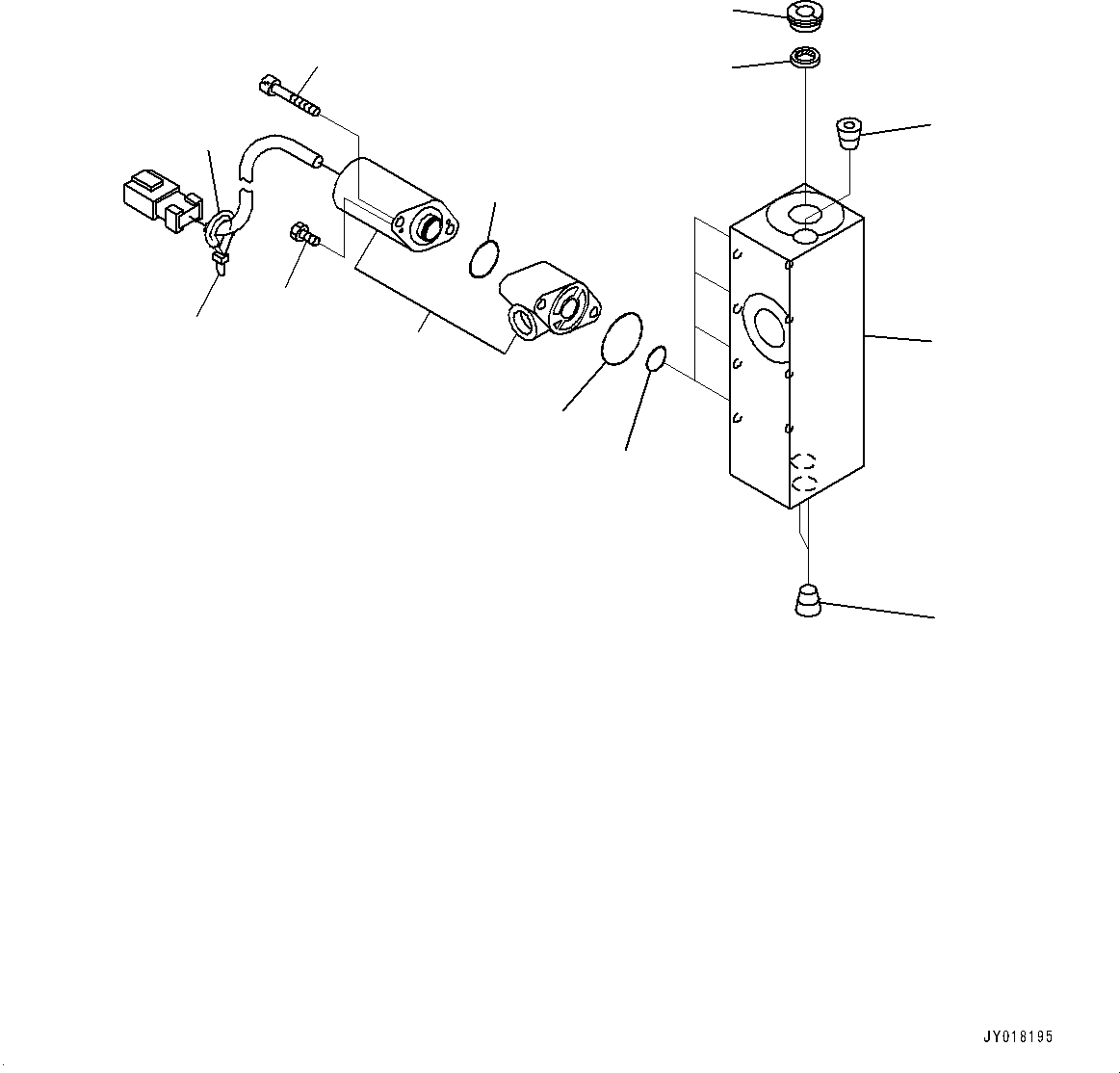 JY018195