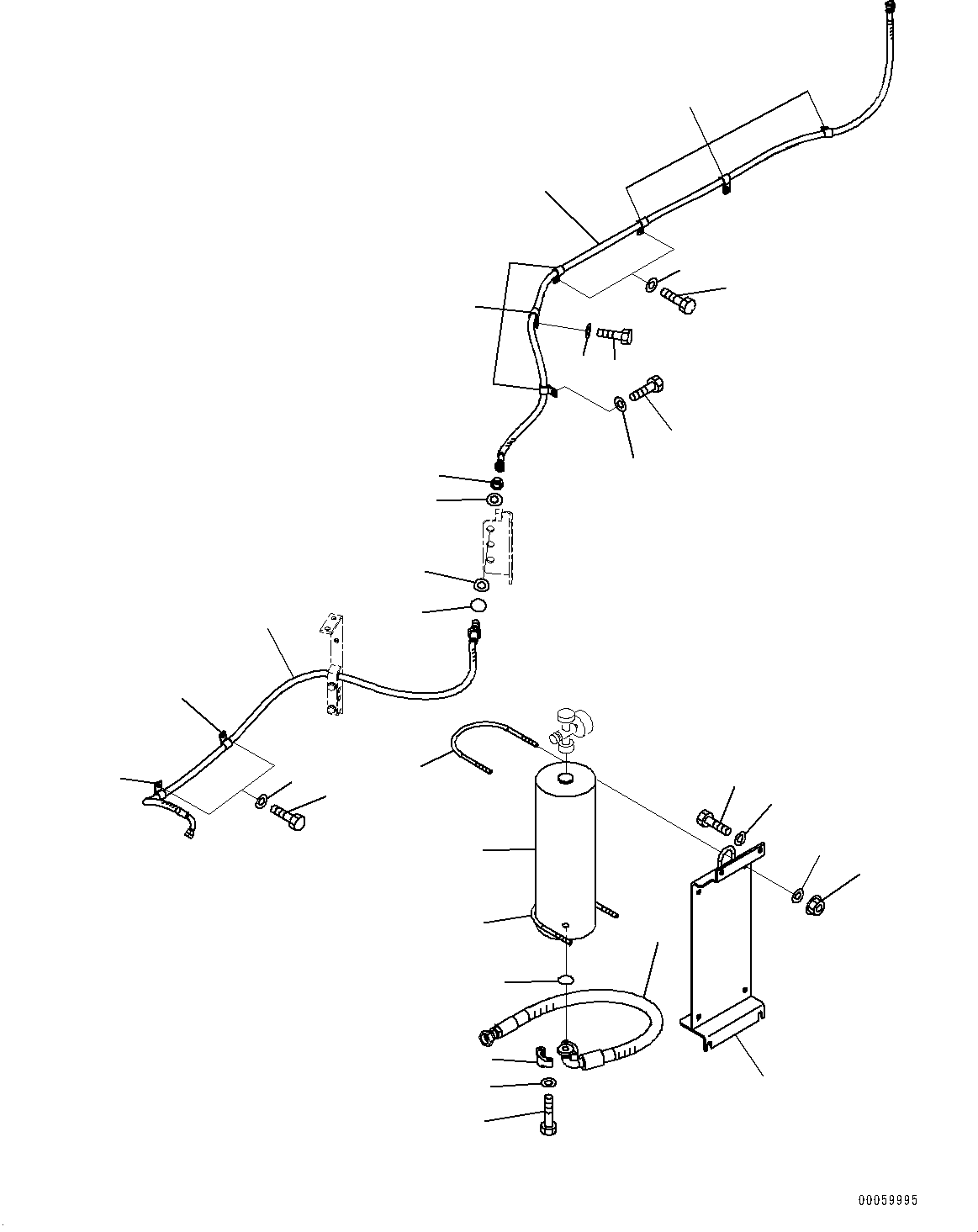 00059995