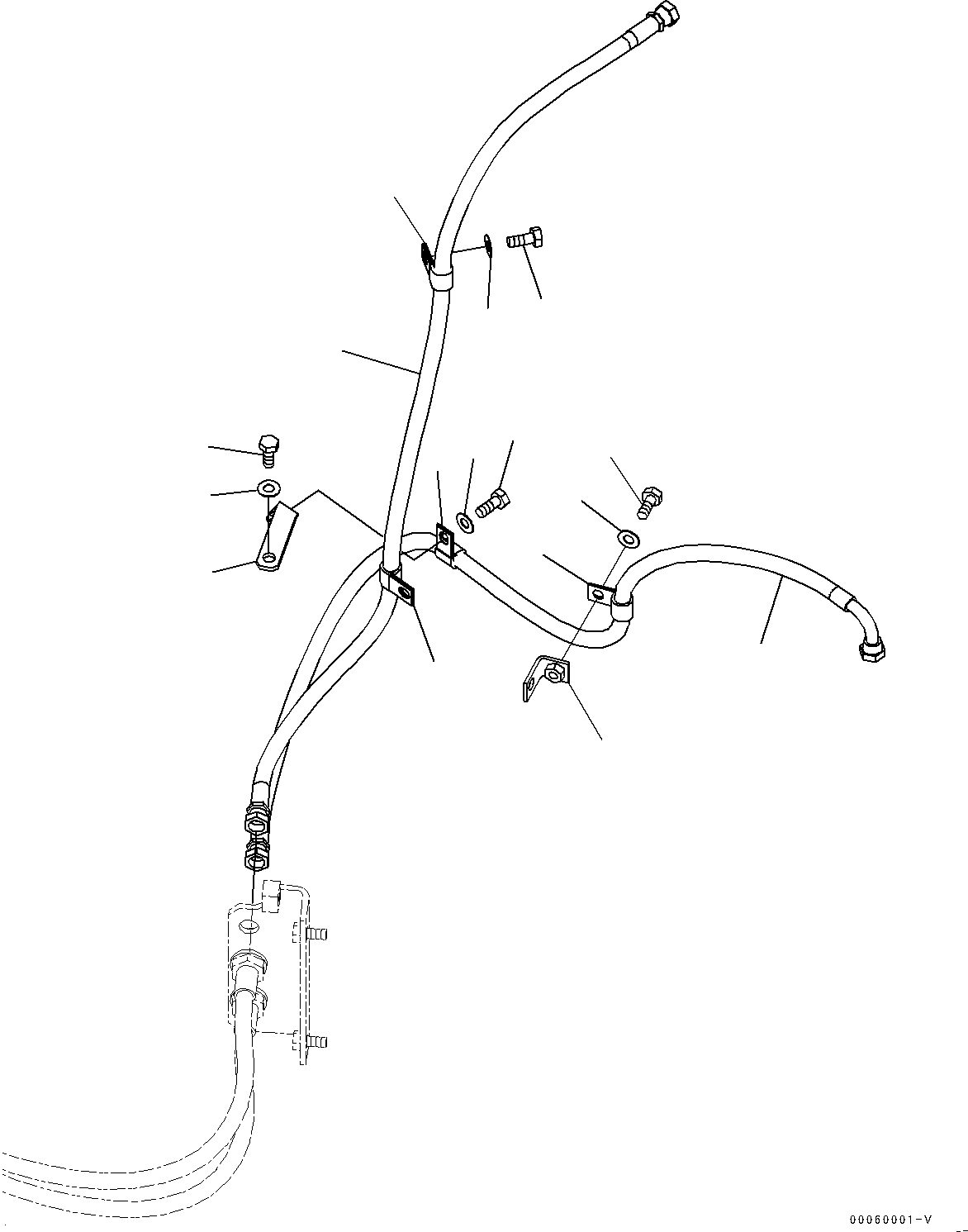 00060001-V