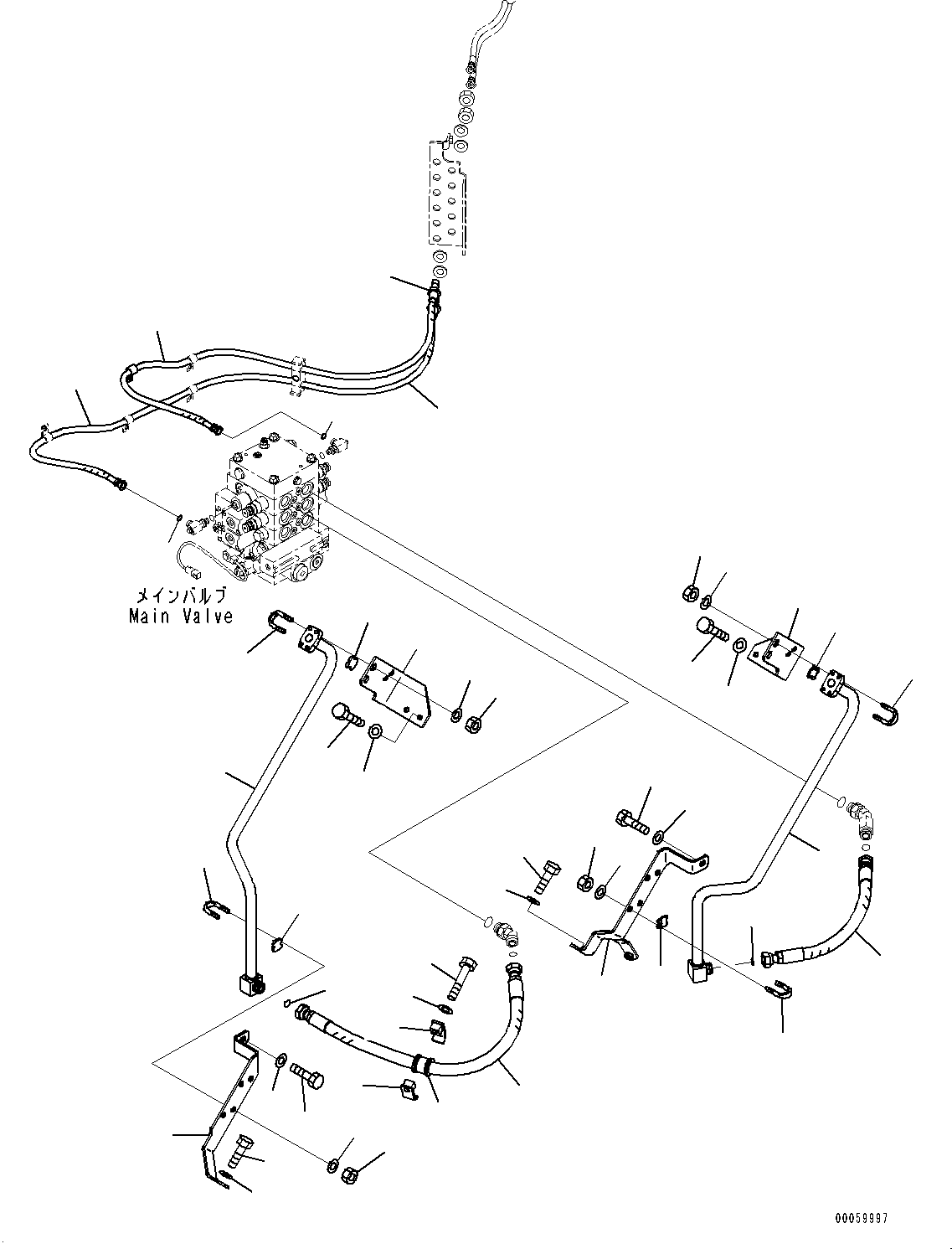 メインバルブ
Main Valve

00059997