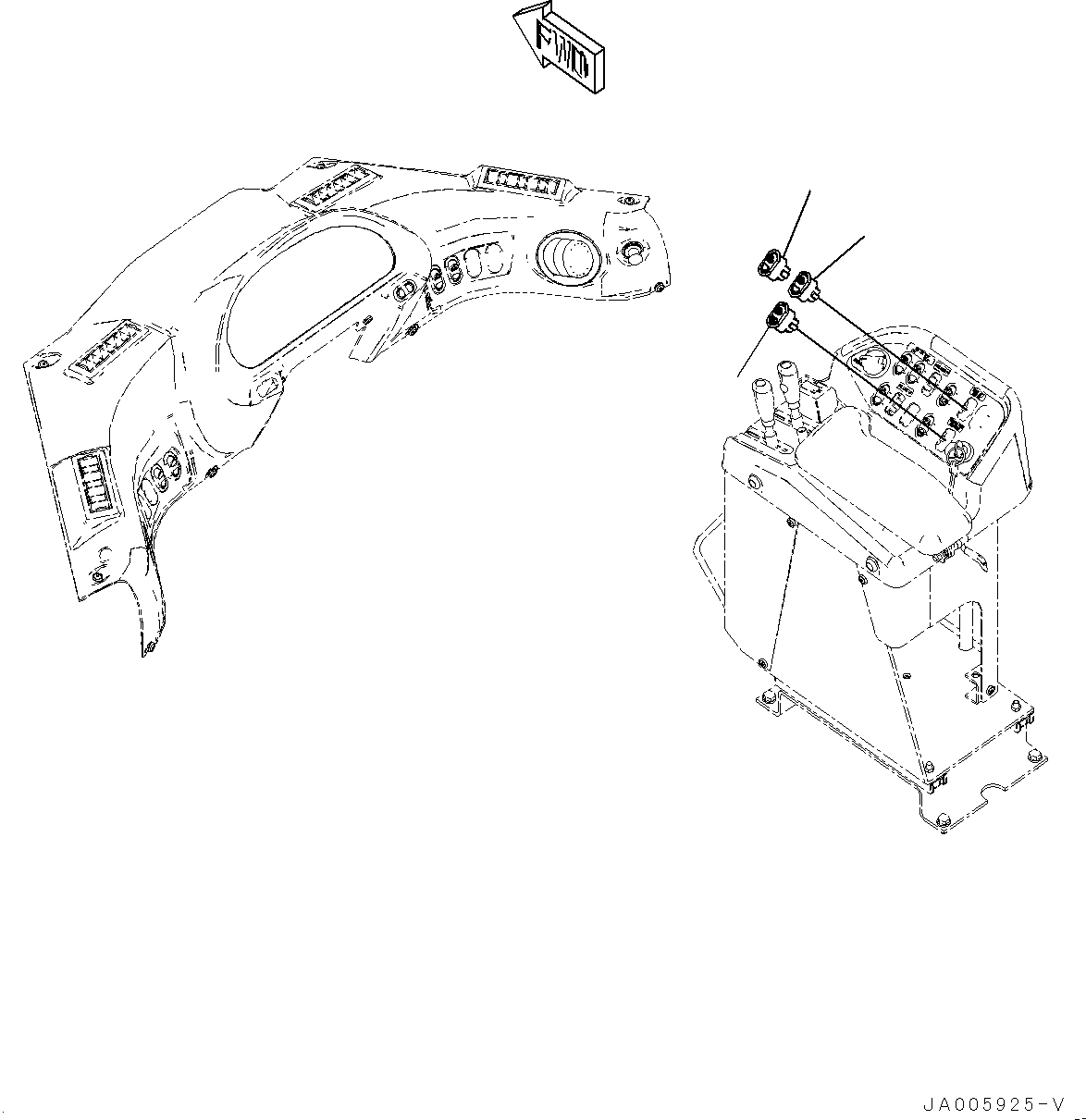 FWD

JA005925-V