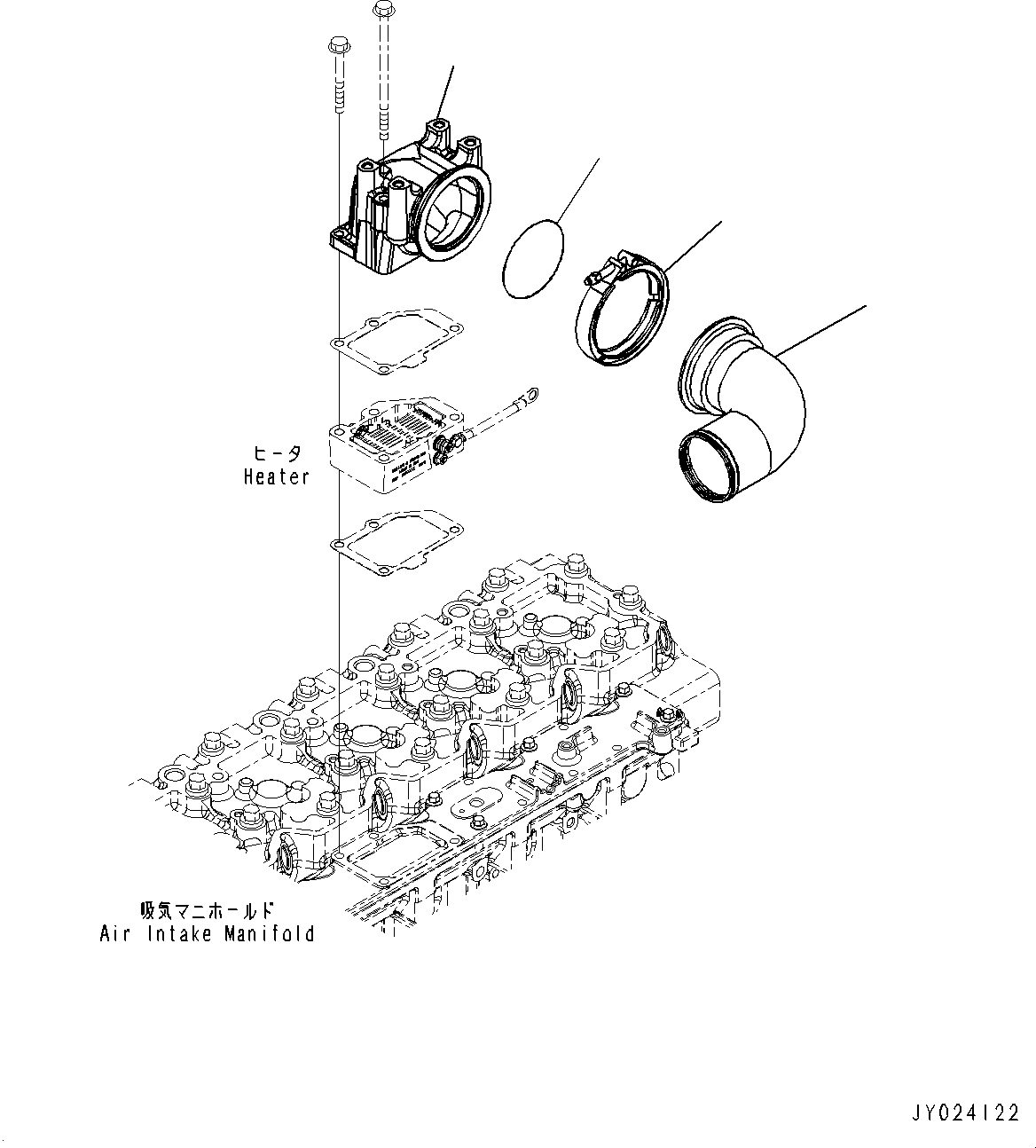 ヒータ
Heater

吸気マニホールド
Air Intake Manifold

JY024122