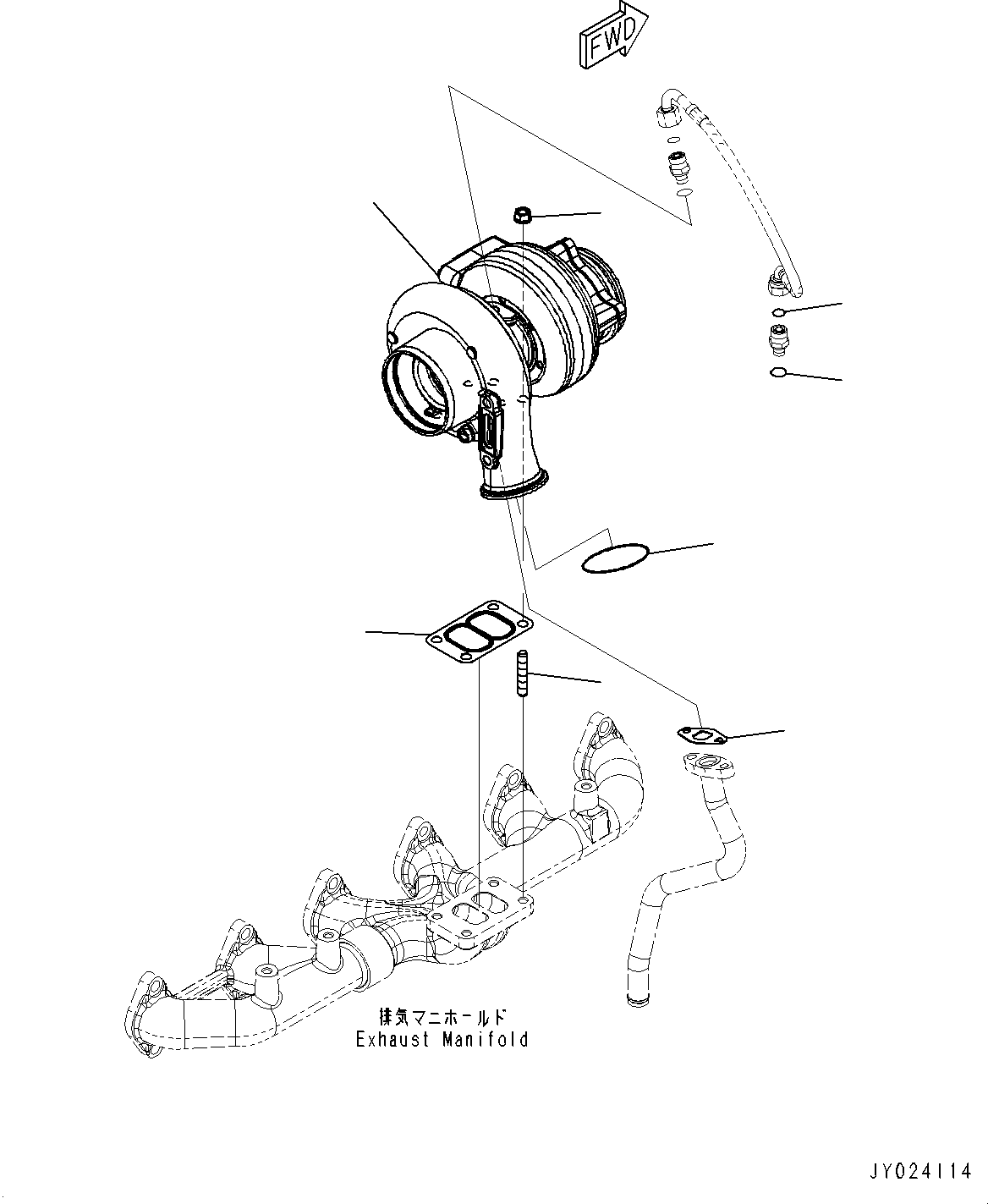 FWD

排気マニホールド
Exhaust Manifold

JY024114