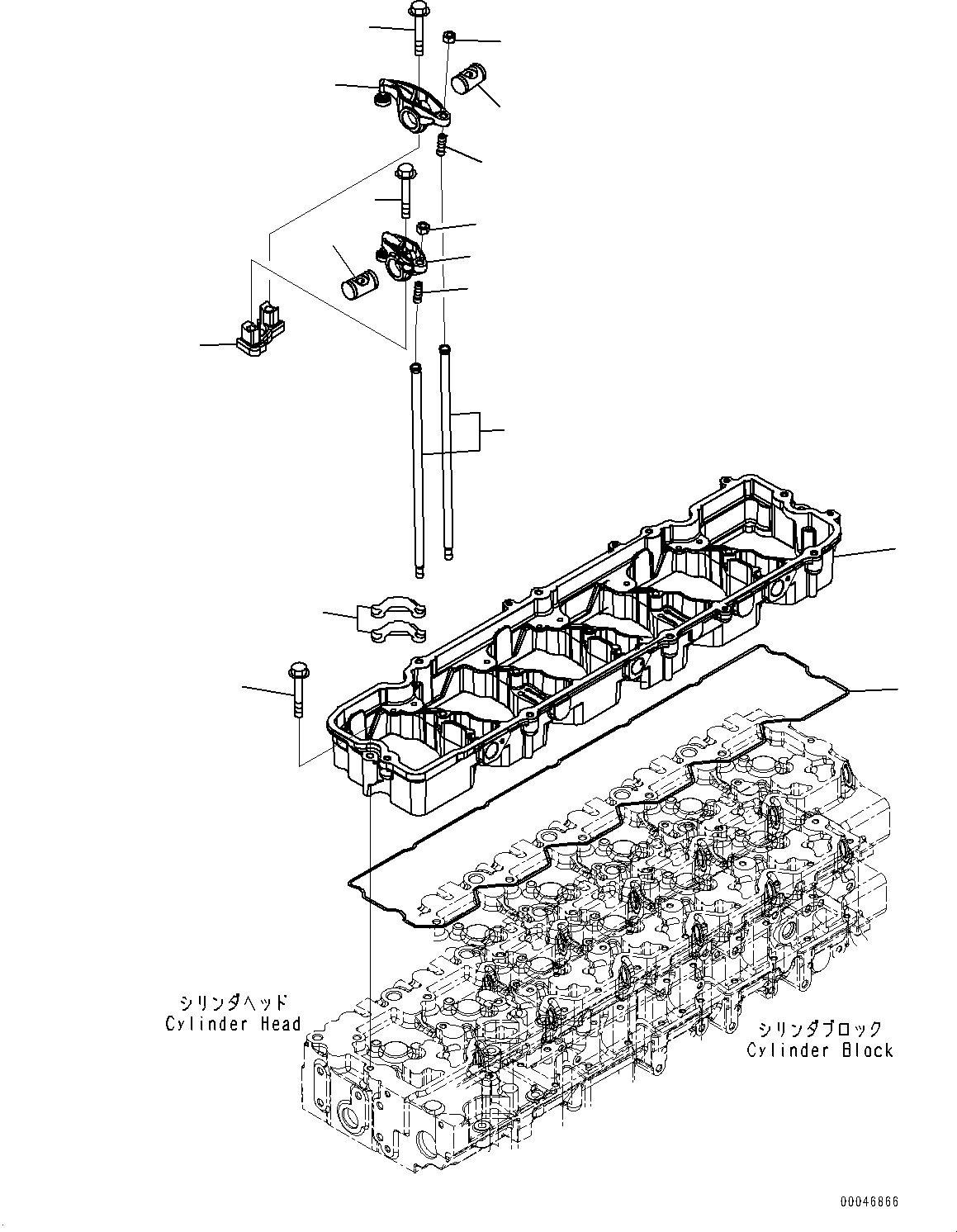 シリンダヘッド
Cylinder Head

シリンダブロック
Cylinder Block

00046866