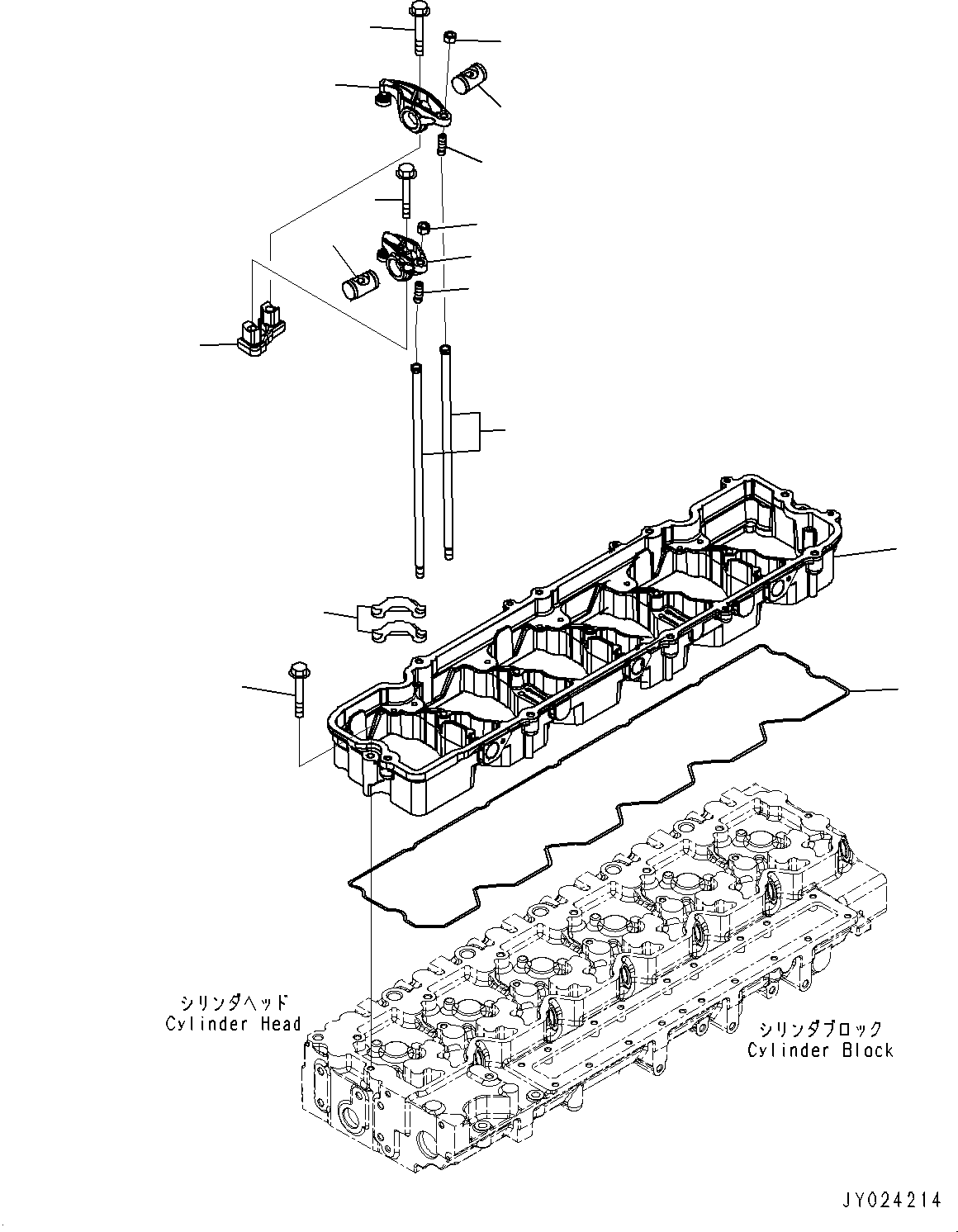 シリンダヘッド
Cylinder Head

シリンダブロック
Cylinder Block

JY024214