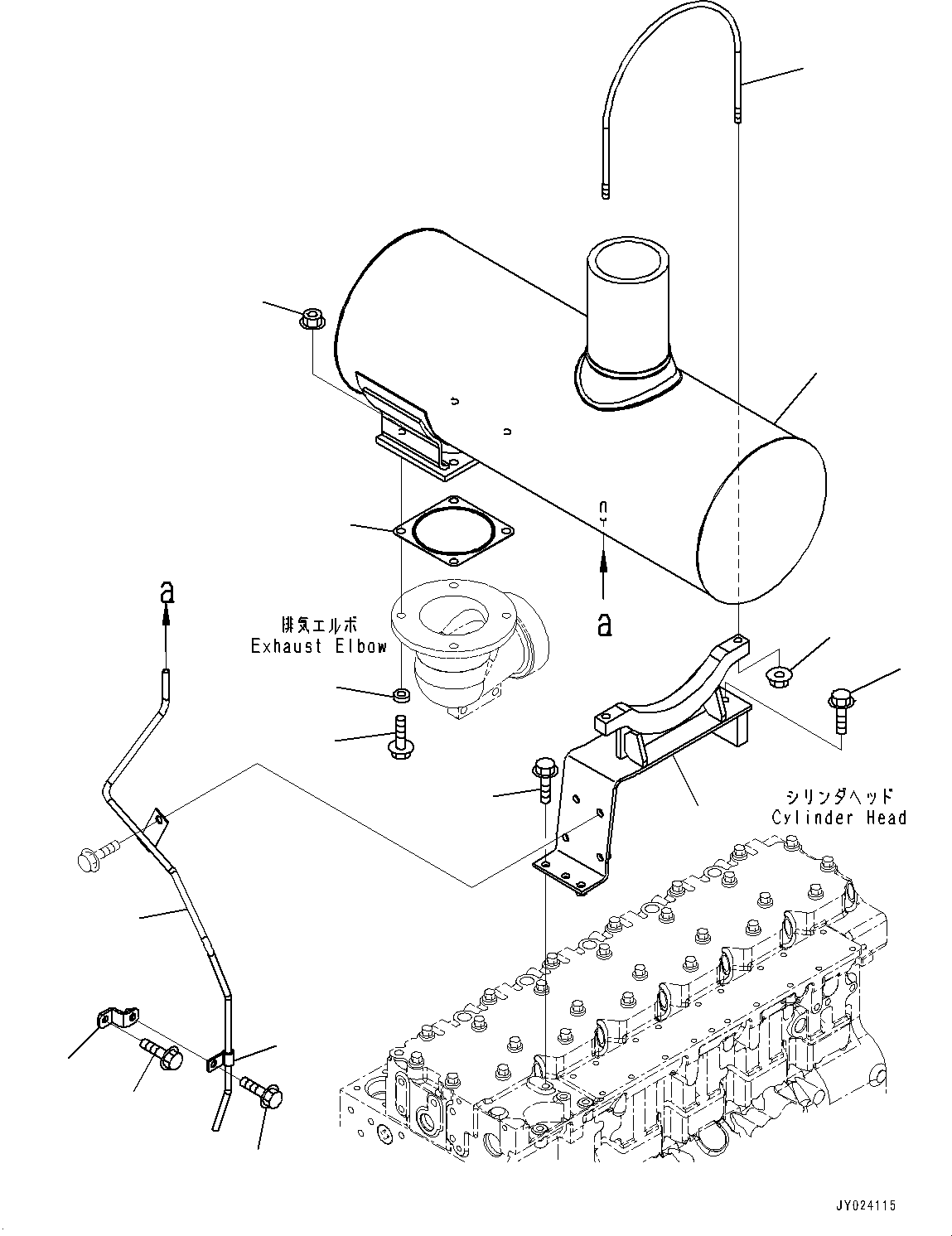 a

a

排気エルボ
Exhaust Elbow

シリンダヘッド
Cylinder Head

JY024115