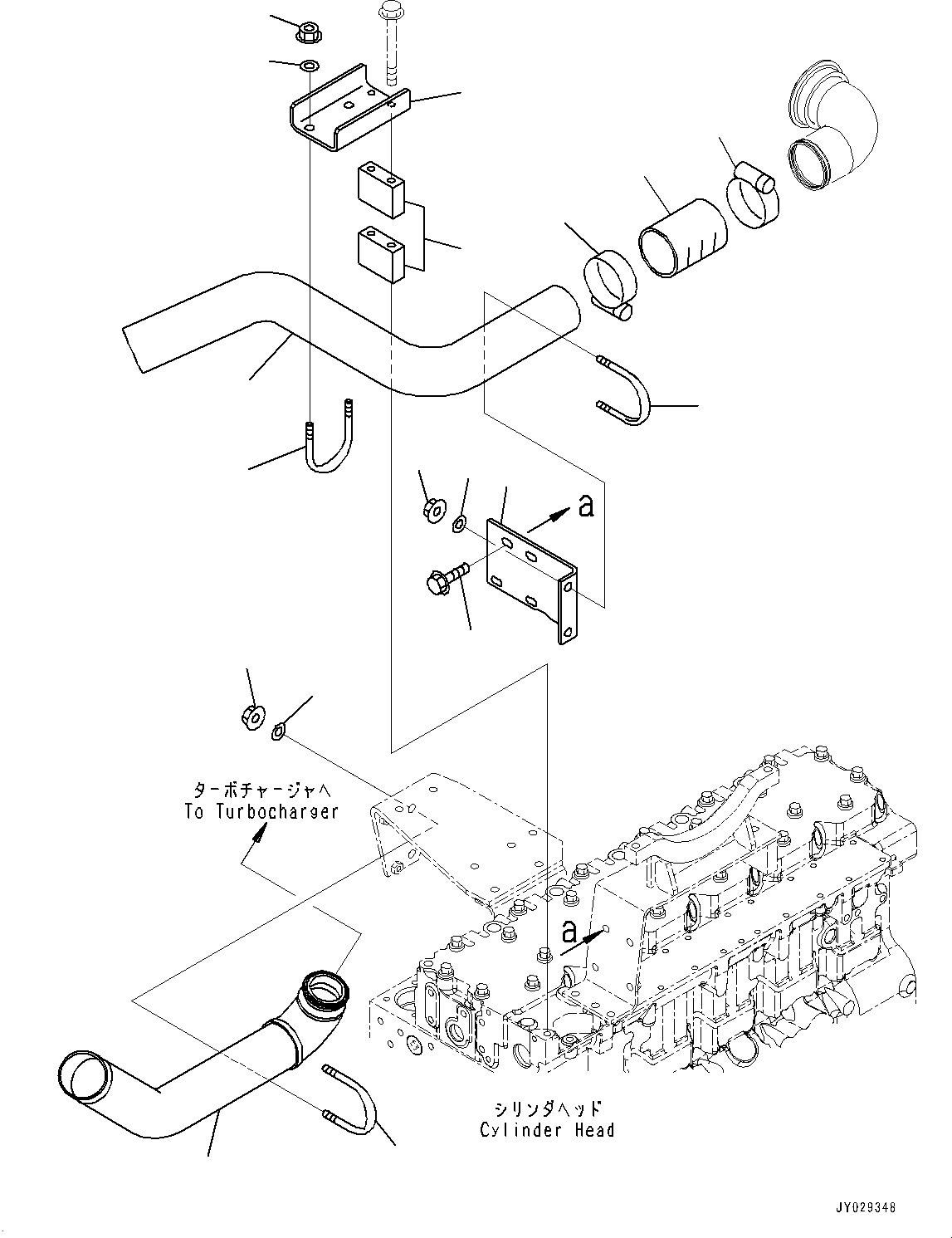 a

ターボチャージャへ
To Turbocharger

a

シリンダヘッド
Cylinder Head

JY029348