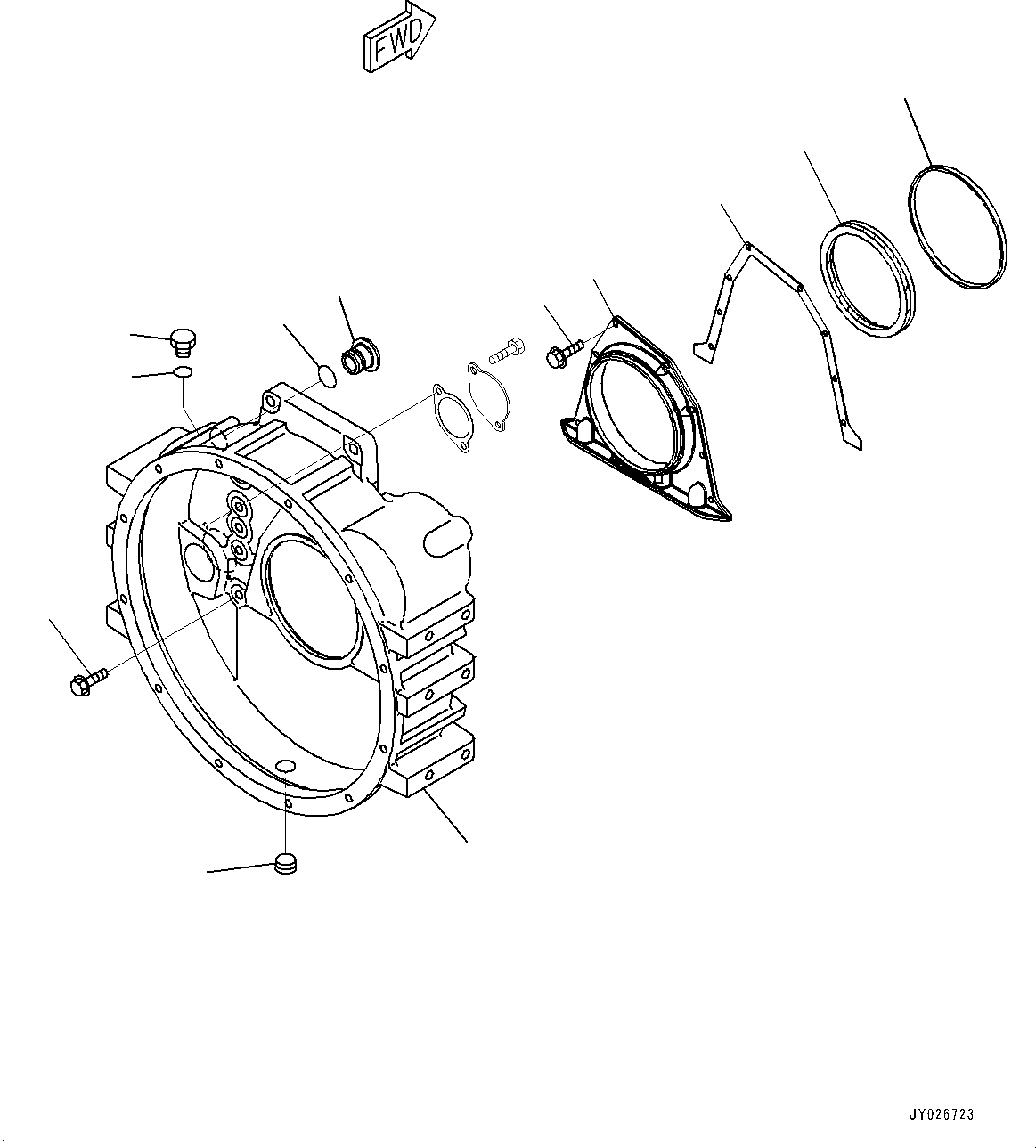 FWD

JY026723