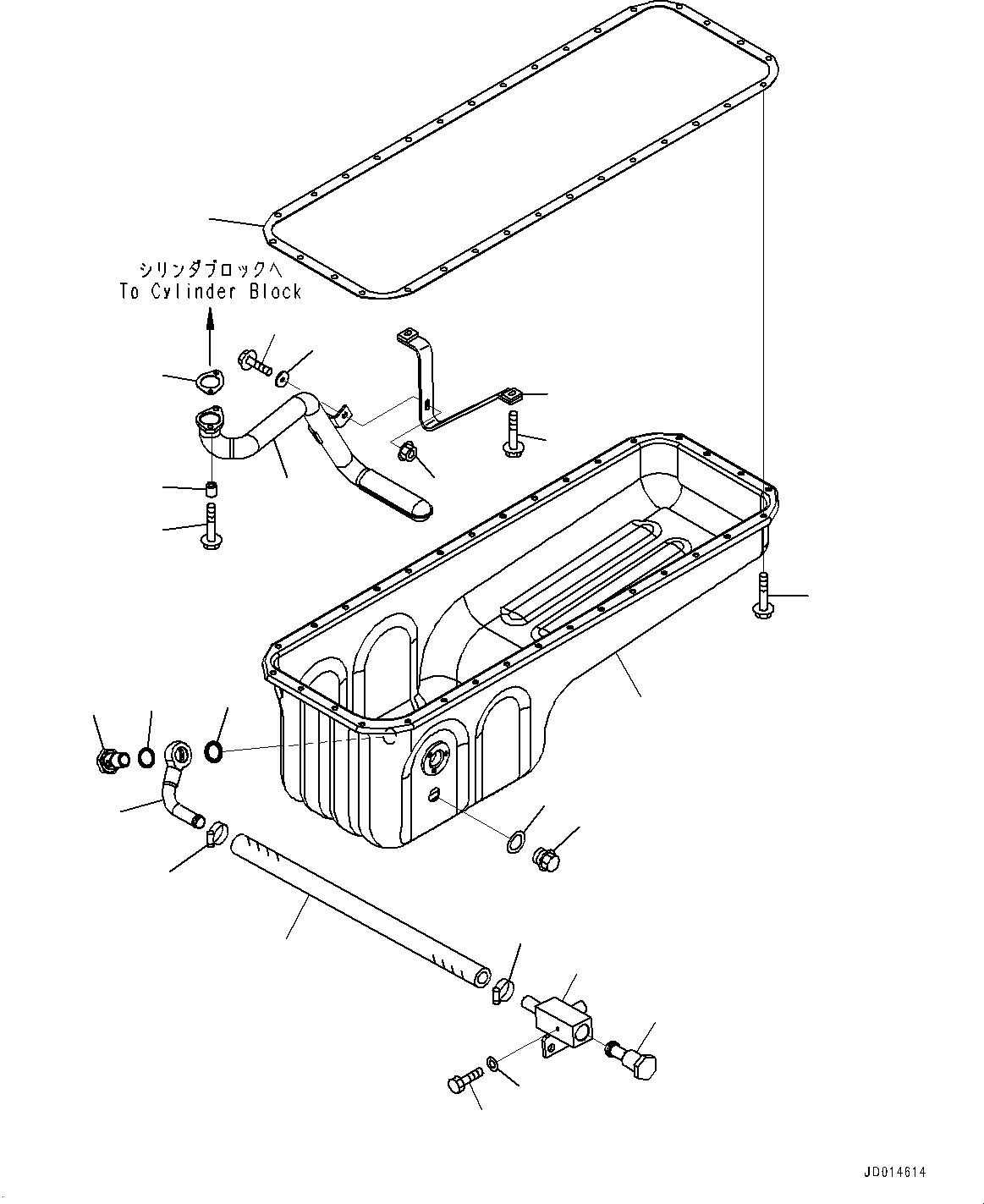 シリンダブロックへ
To Cylinder Block

JD014614