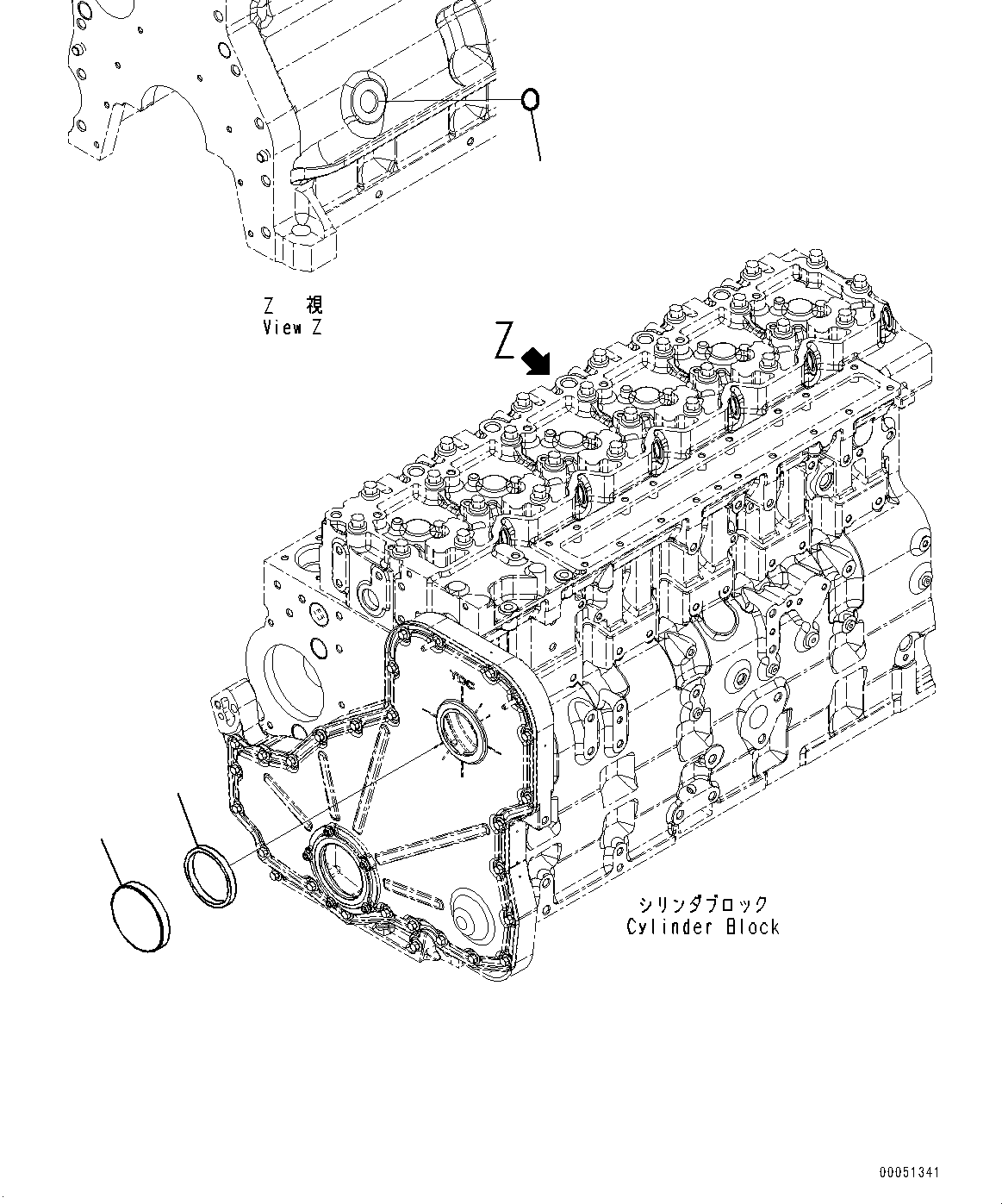 Z 視
View Z

Z

TDC

シリンダブロック
Cylinder Block

00051341