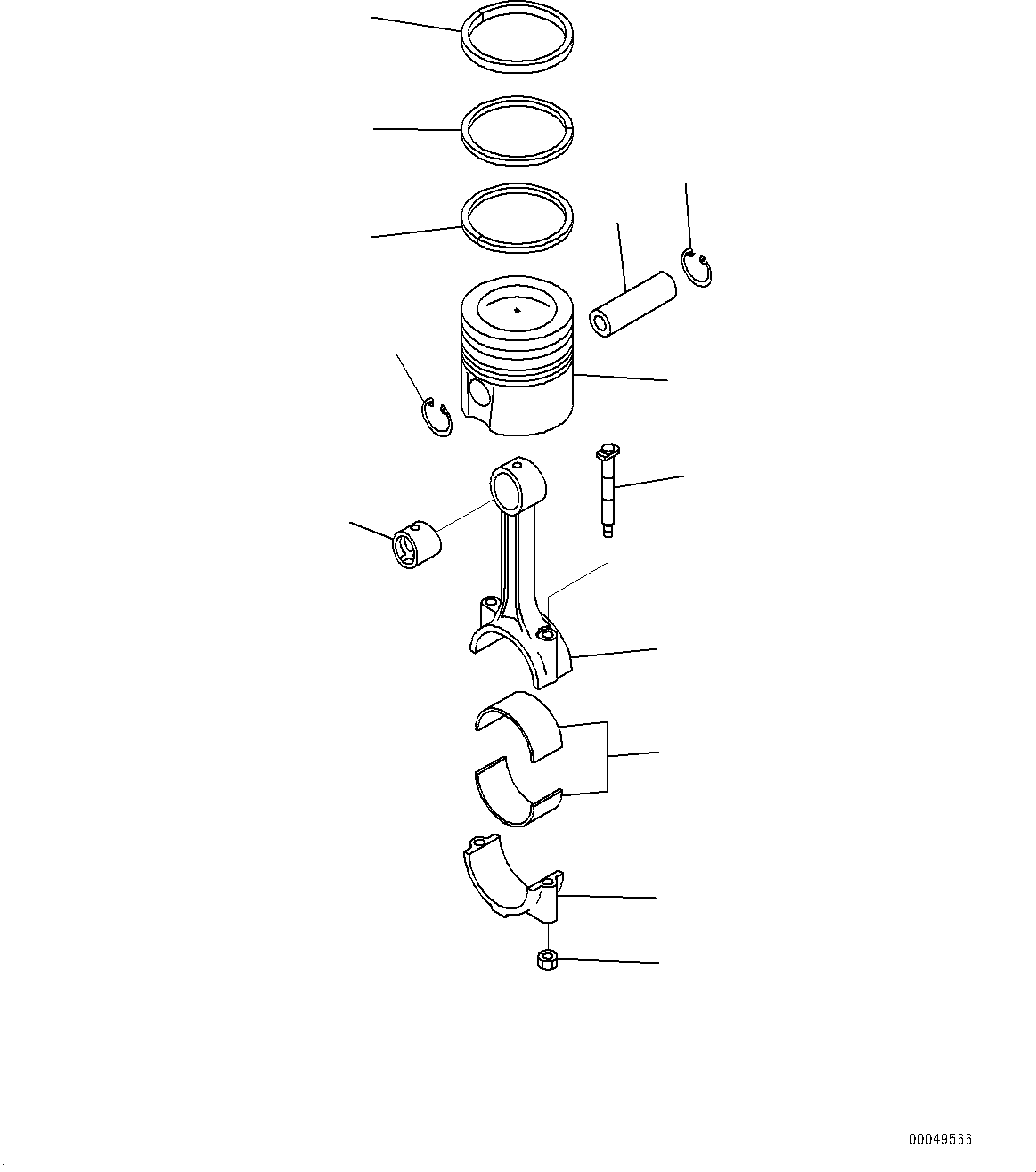 00049566