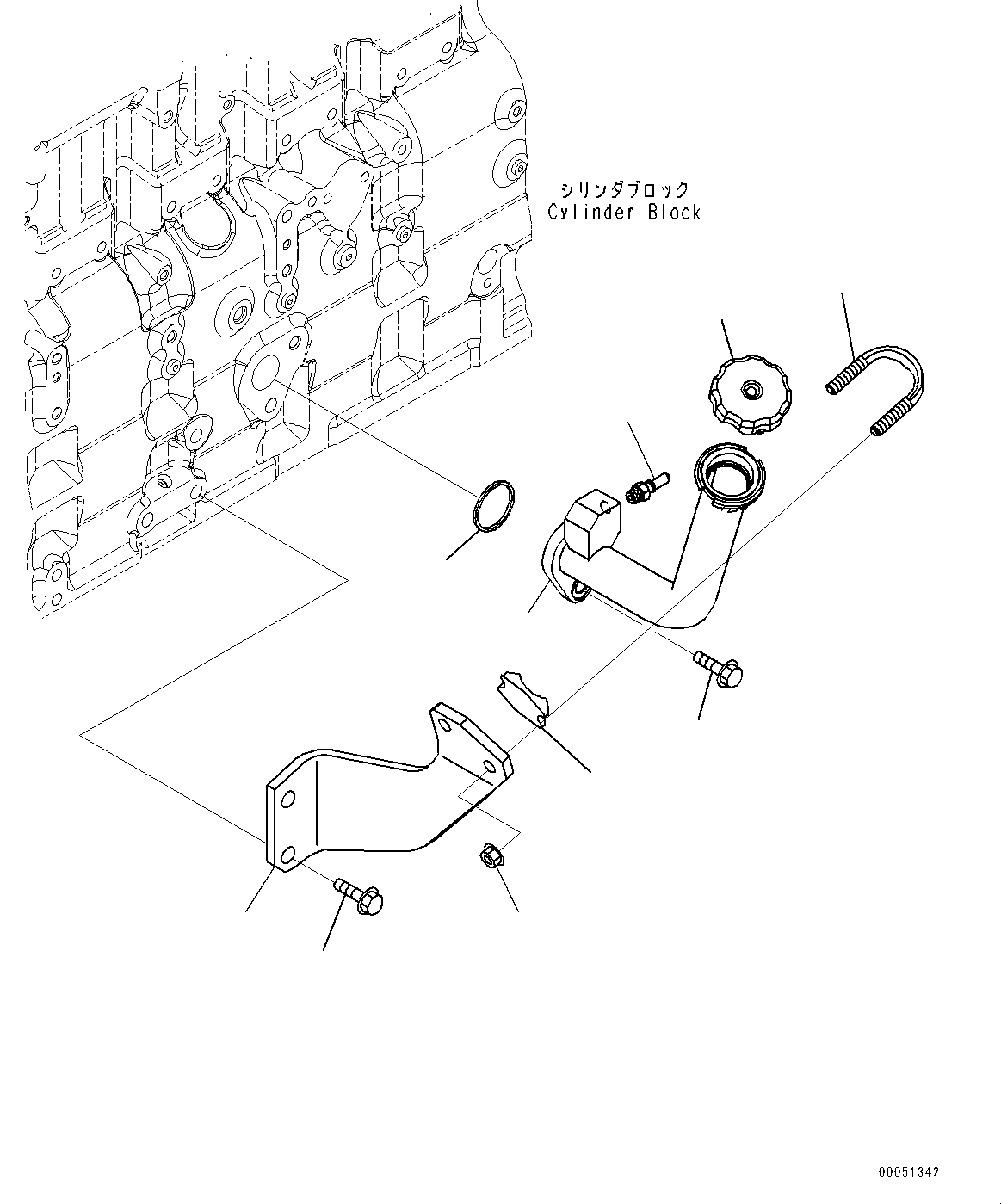 シリンダブロック
Cylinder Block

00051342