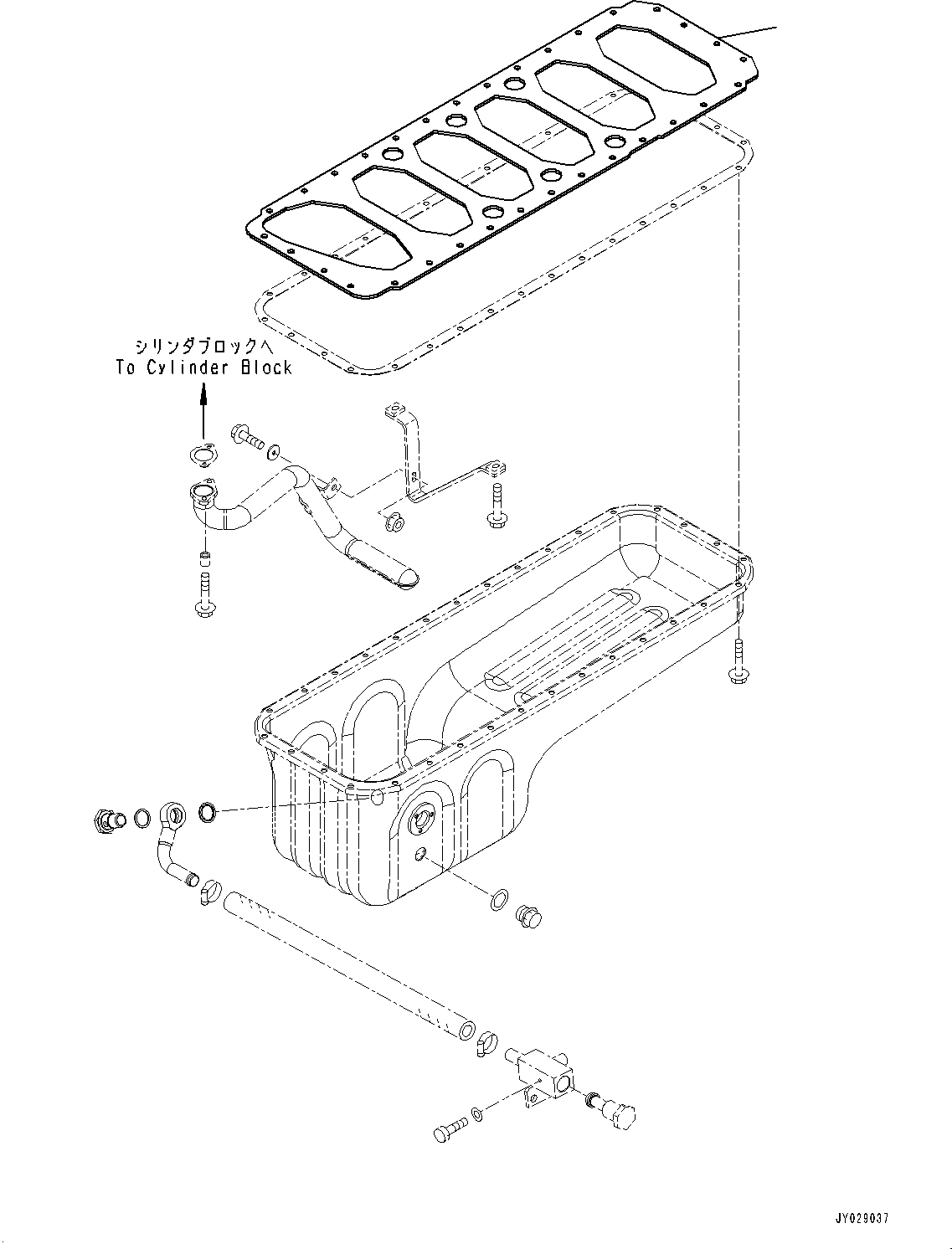 シリンダブロックへ
To Cylinder Block

JY029037