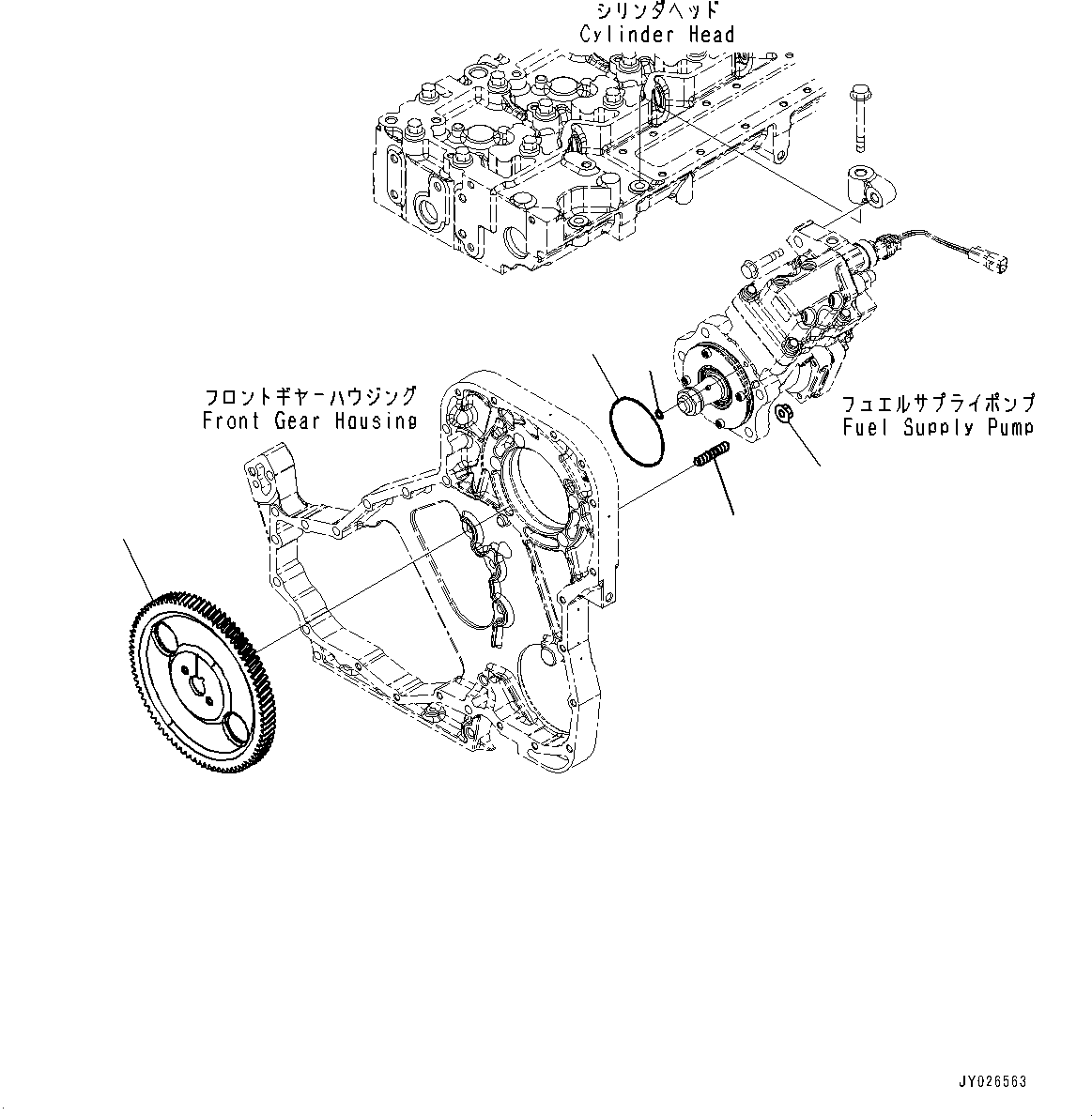 シリンダヘッド
Cylinder Head

フロントギヤーハウジング
Front Gear Housing

フュエルサプライポンプ
Fuel Supply Pump

JY026563