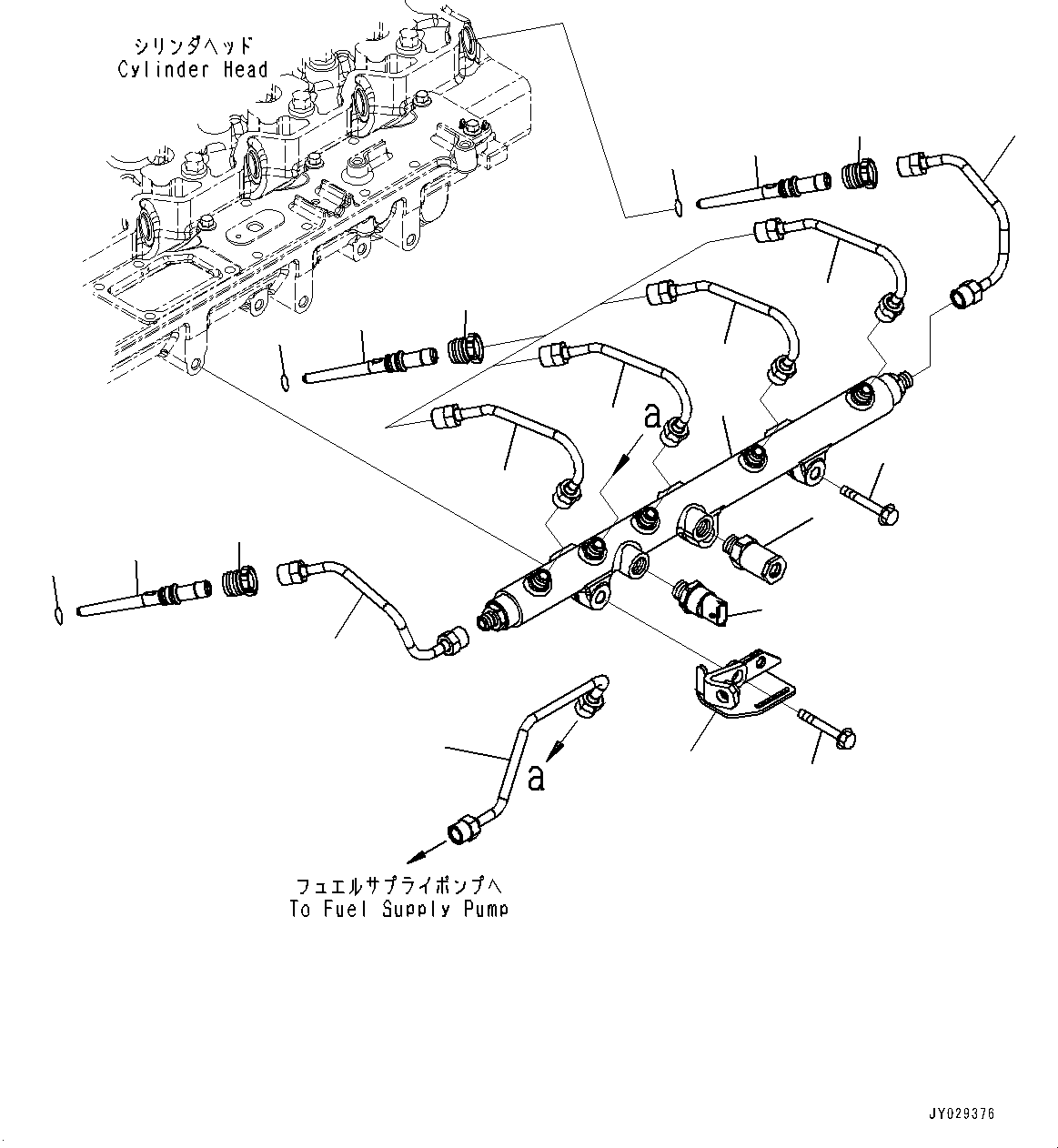 シリンダヘッド
Cylinder Head

a

a

フュエルサプライポンプへ
To Fuel Supply Pump

JY029376