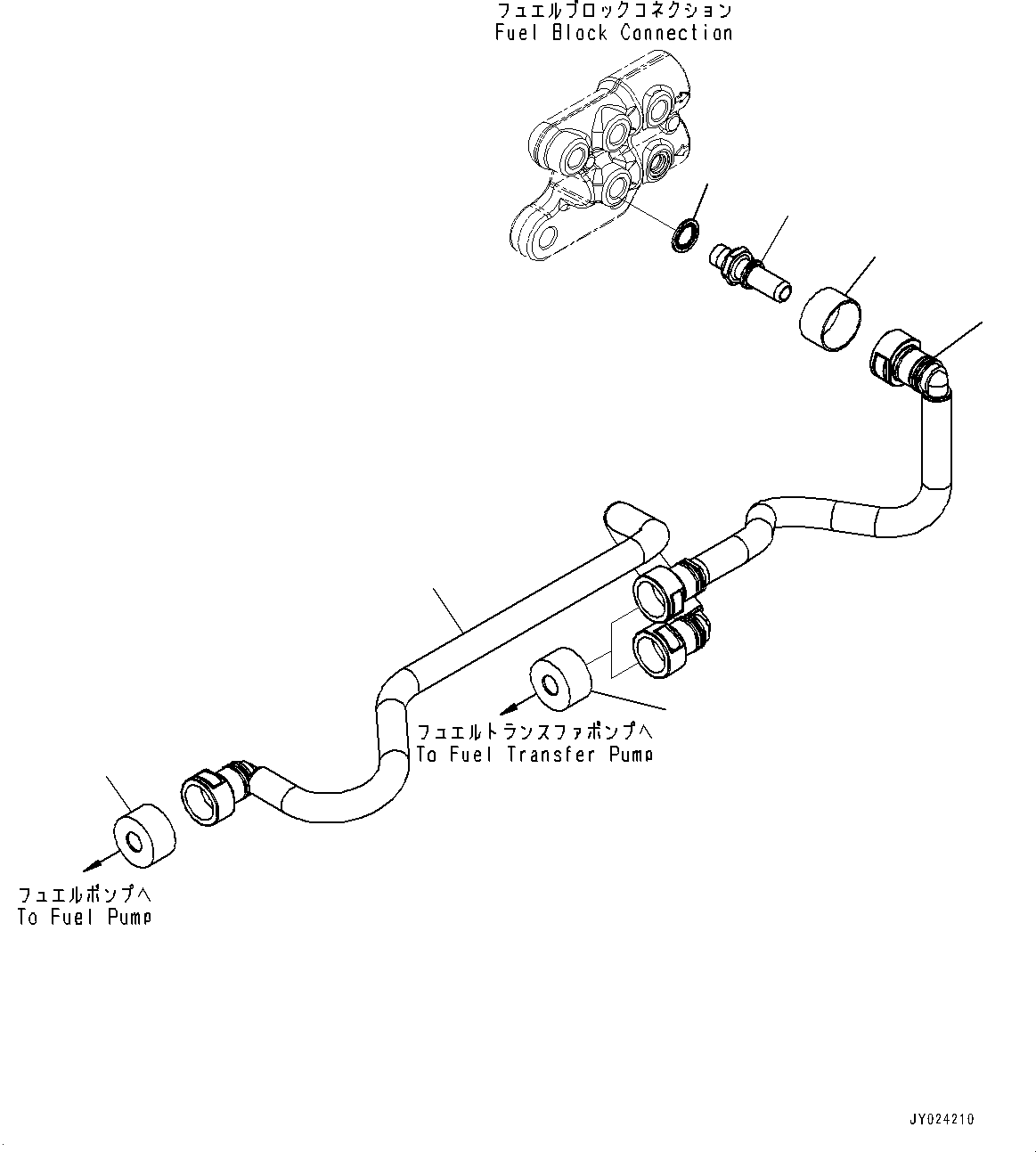 フュエルブロックコネクション
Fuel Block Connection

フュエルトランスファポンプへ
To Fuel Transfer Pump

フュエルポンプへ
To Fuel Pump

JY024210