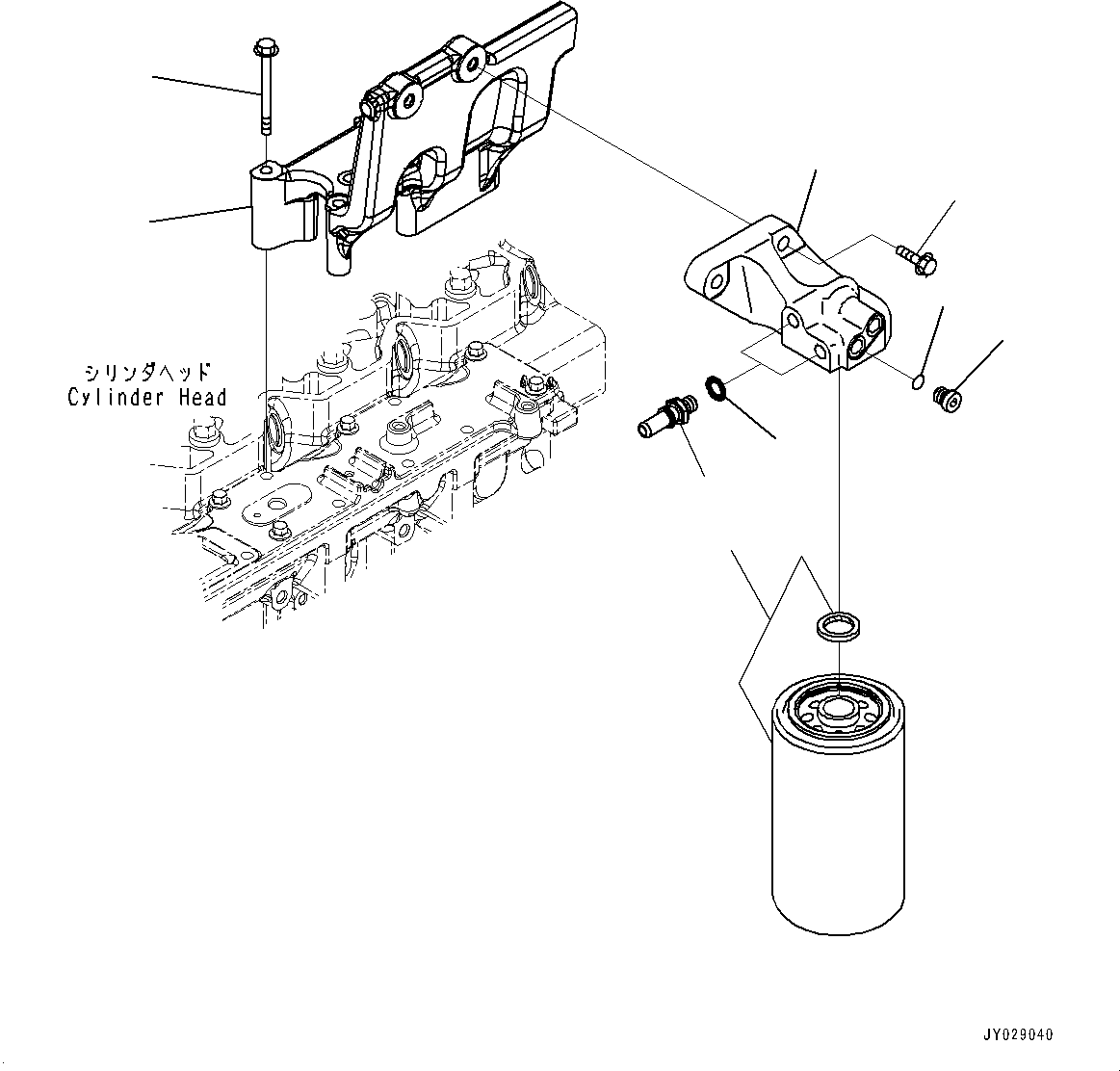 シリンダヘッド
Cylinder Head

JY029040