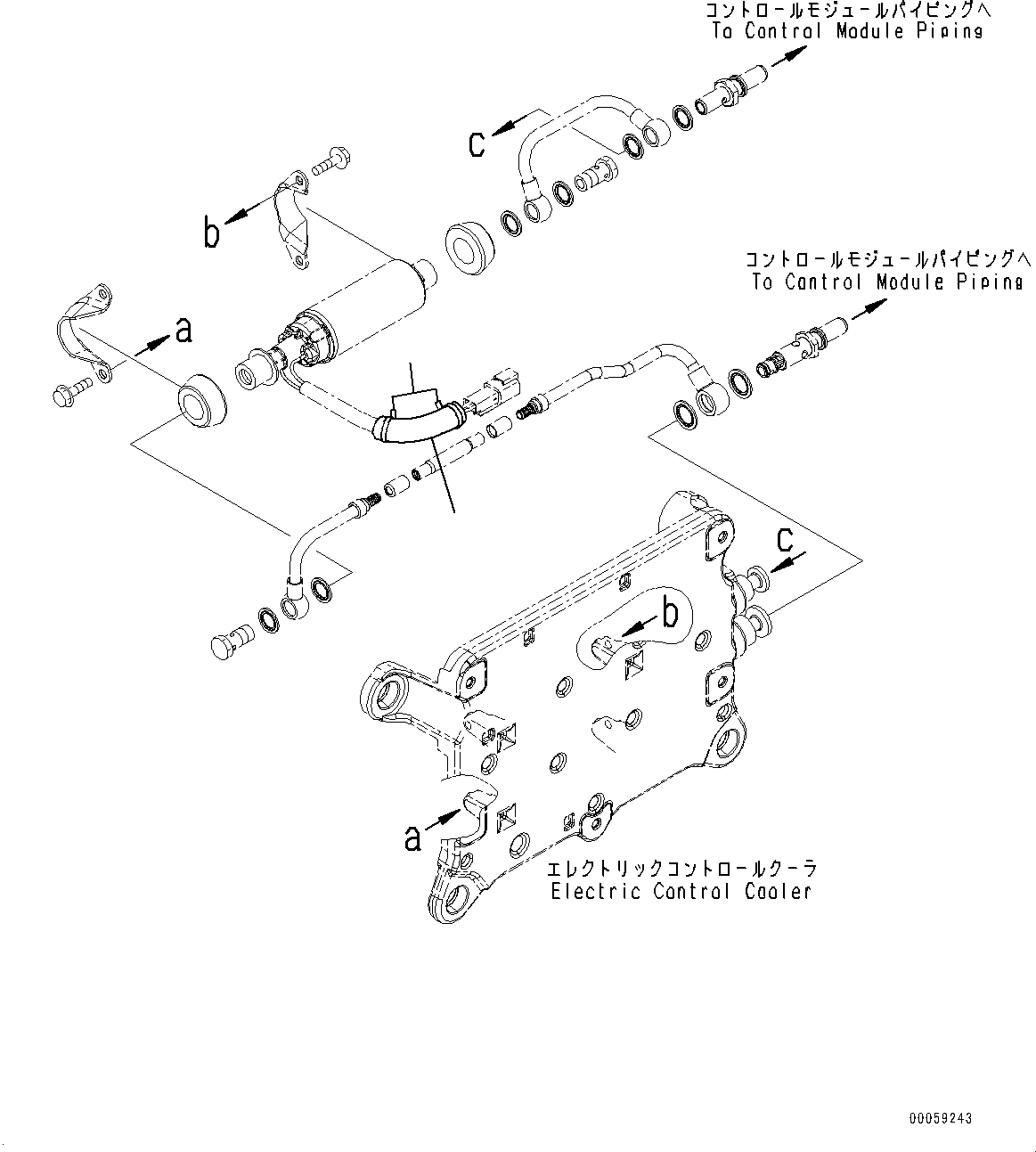 コントロールモジュールパイピングへ
To Control Module Piping

c

b

コントロールモジュールパイピングへ
To Control Module Piping

a

c

b

a

エレクトリックコントロールクーラ
Electric Control Cooler

00059243