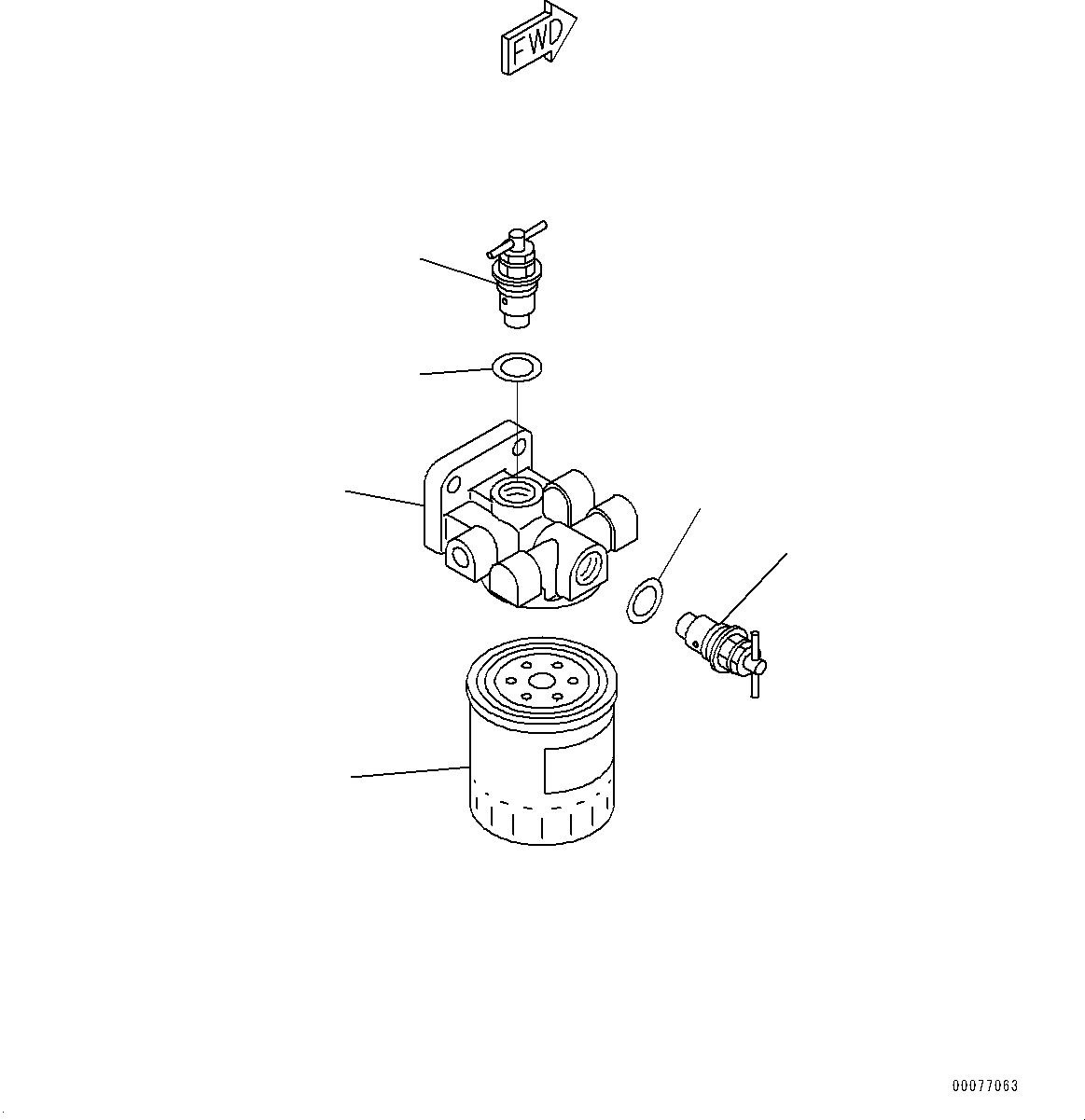 FWD

00077063