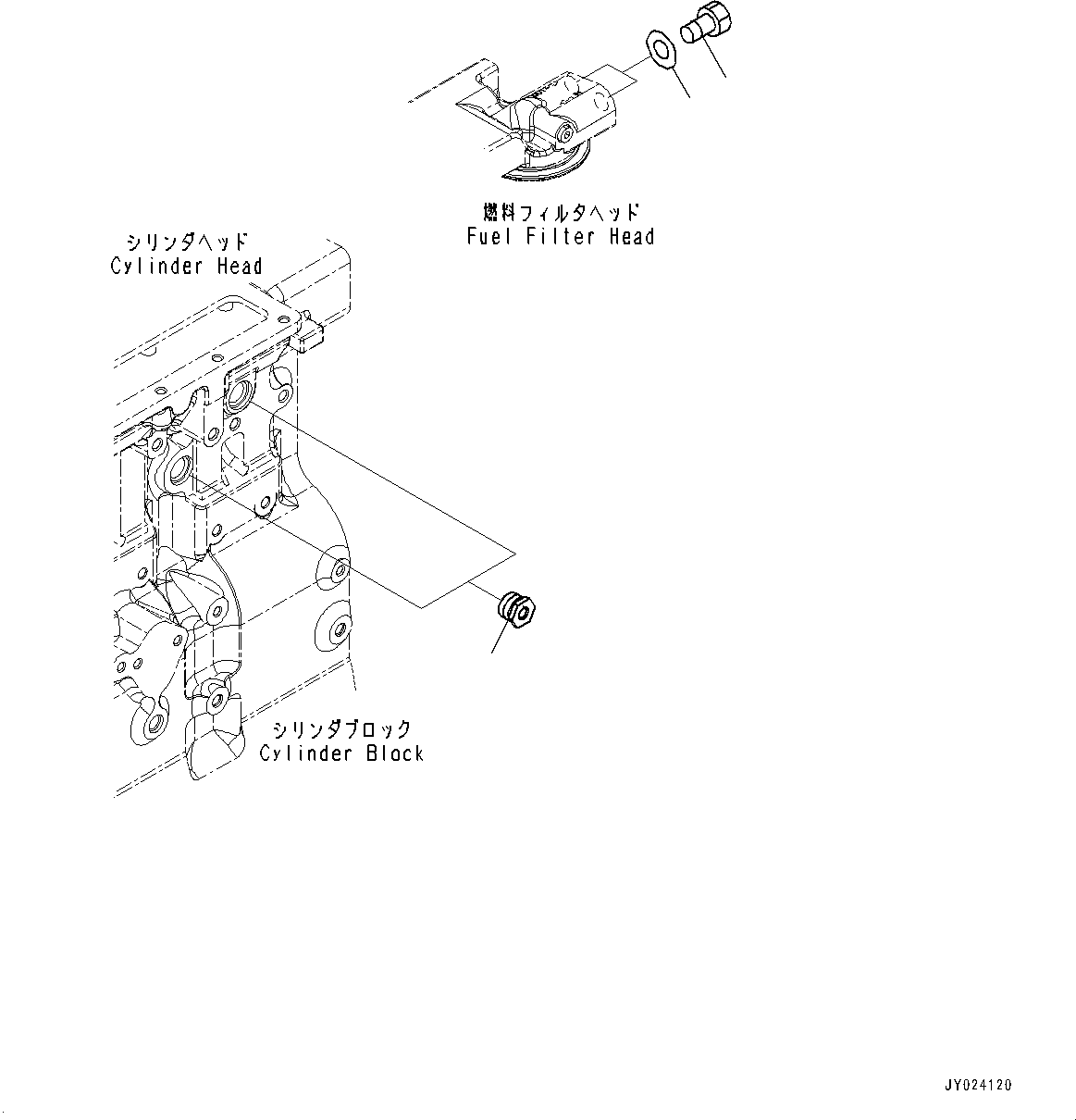 燃料フィルタヘッド
Fuel Filter Head

シリンダヘッド
Cylinder Head

シリンダブロック
Cylinder Block

JY024120