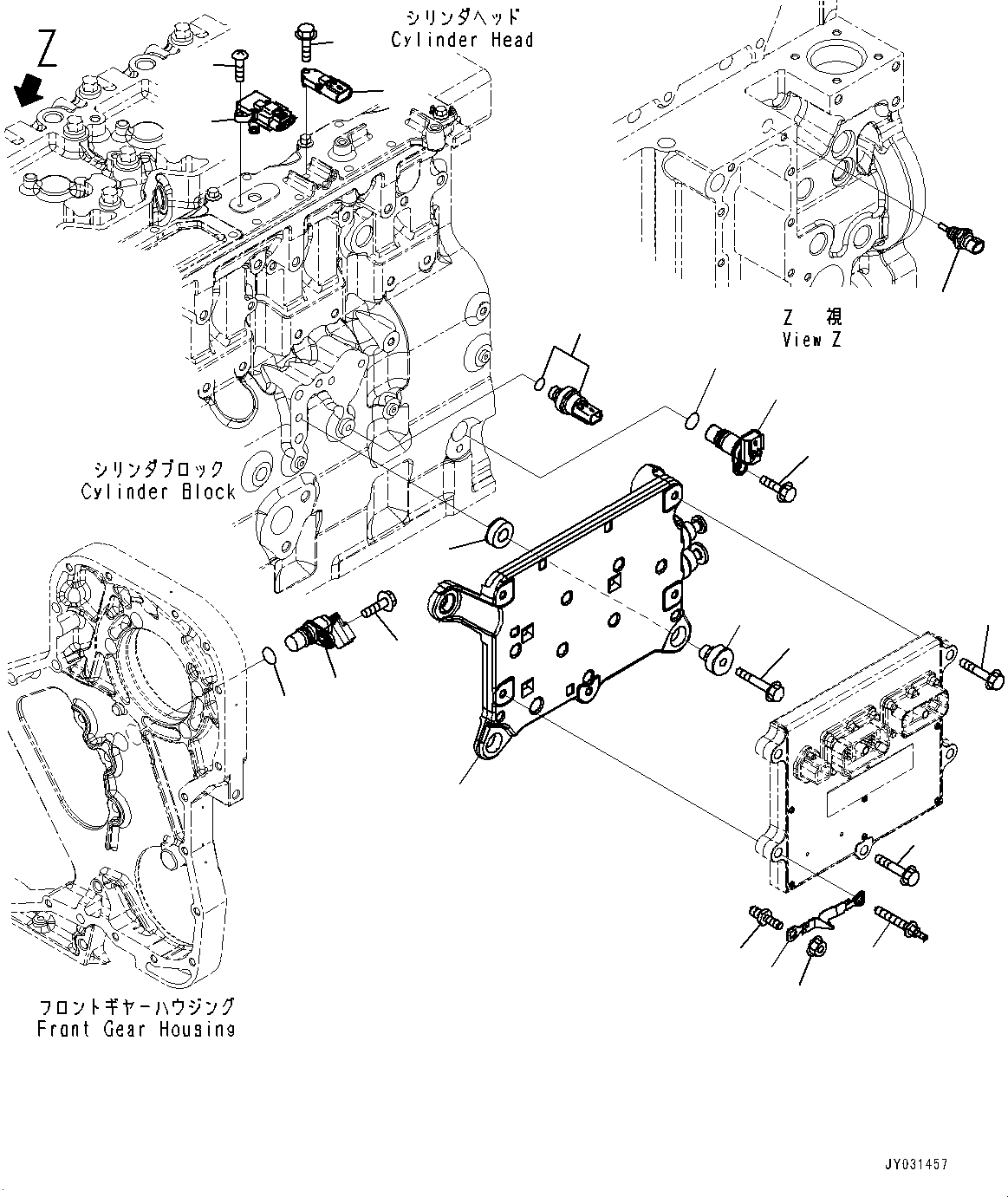 Z

シリンダヘッド
Cylinder Head

Z 視
View Z

シリンダブロック
Cylinder Block

フロントギヤーハウジング
Front Gear Housing

JY031457