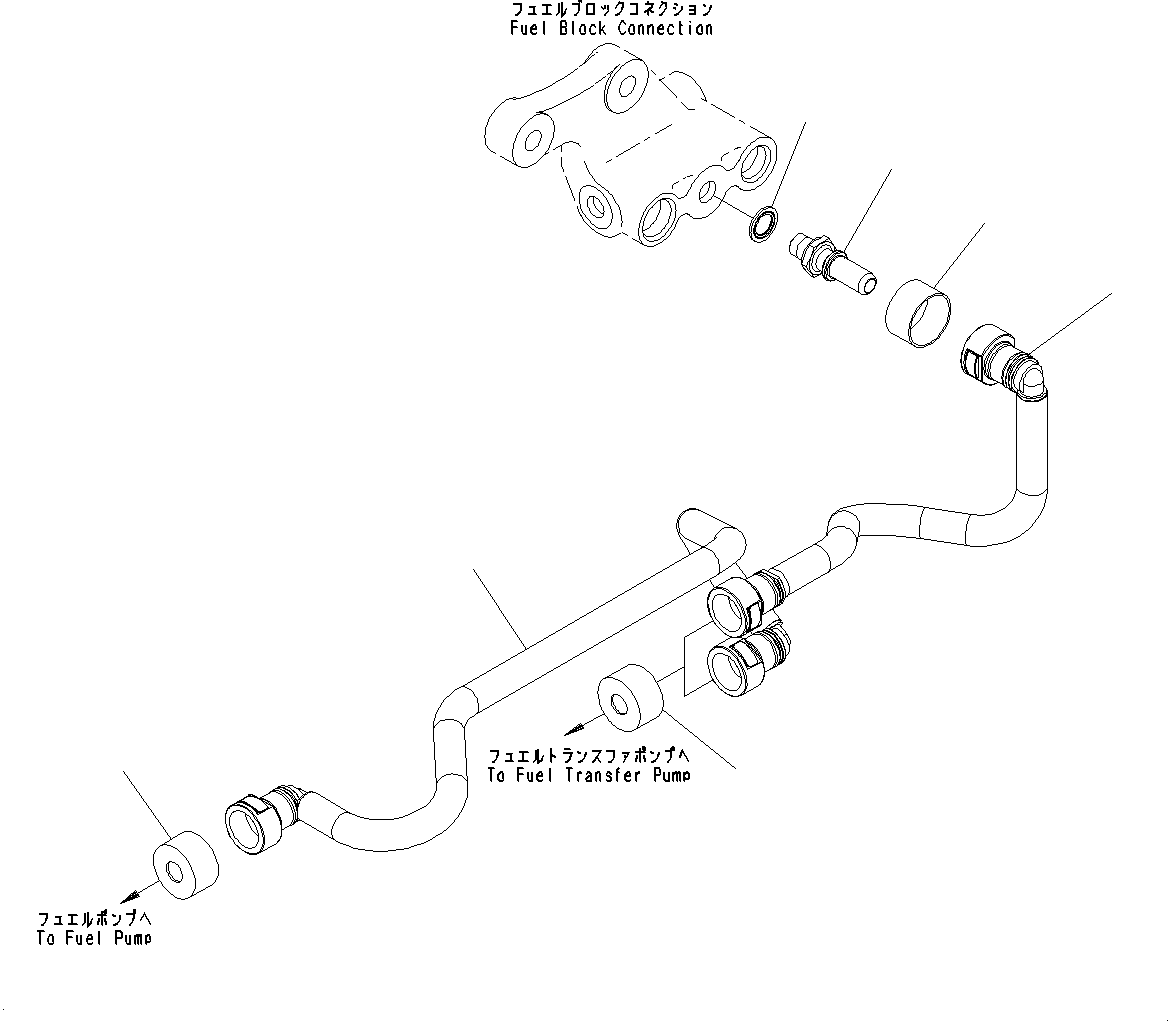 フュエルブロックコネクション
Fuel Block Connection

フュエルトランスファポンプへ
To Fuel Transfer Pump

フュエルポンプへ
To Fuel Pump