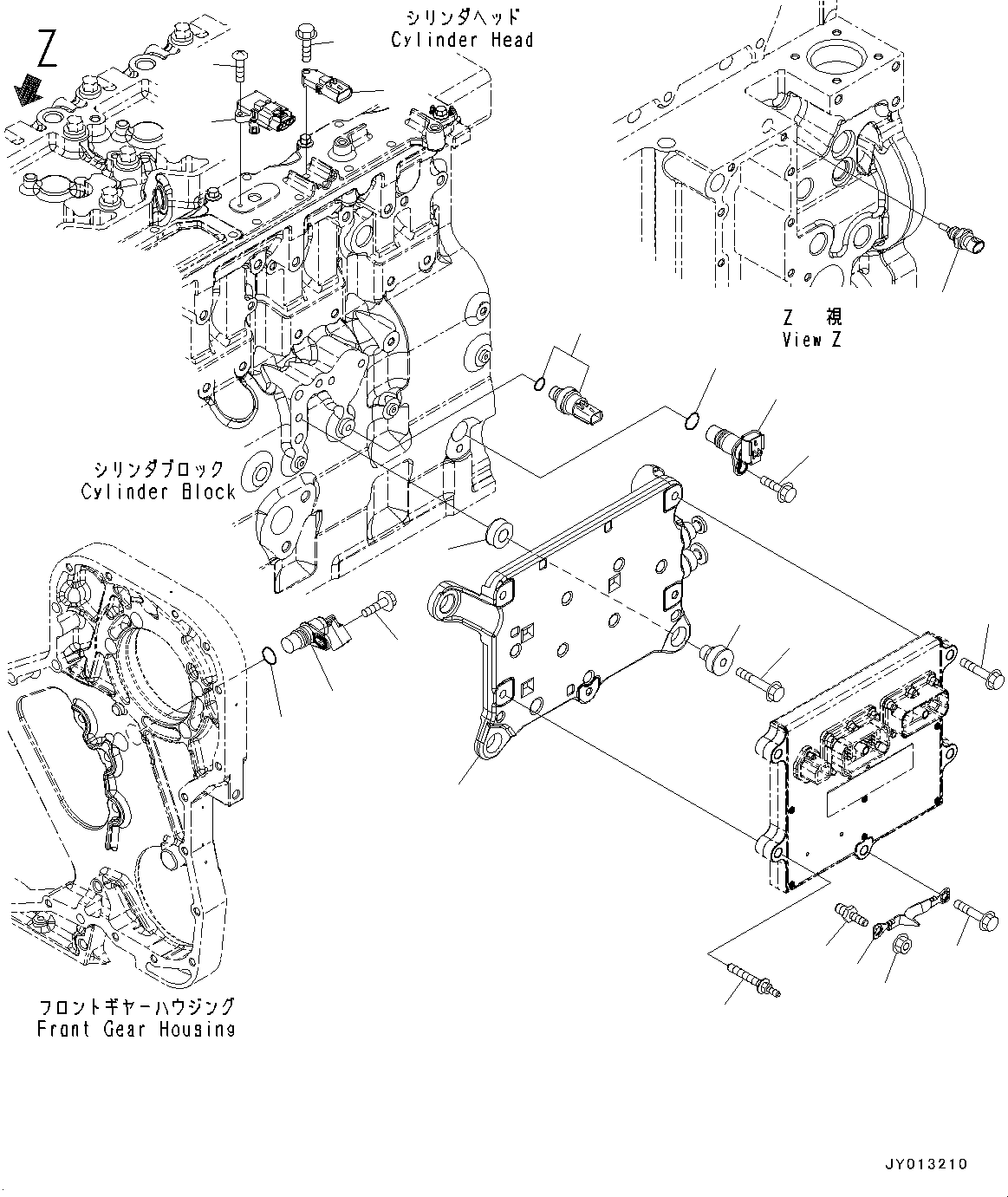 Z

シリンダヘッド
Cylinder Head

Z 視
View Z

シリンダブロック
Cylinder Block

フロントギヤーハウジング
Front Gear Housing

JY013210