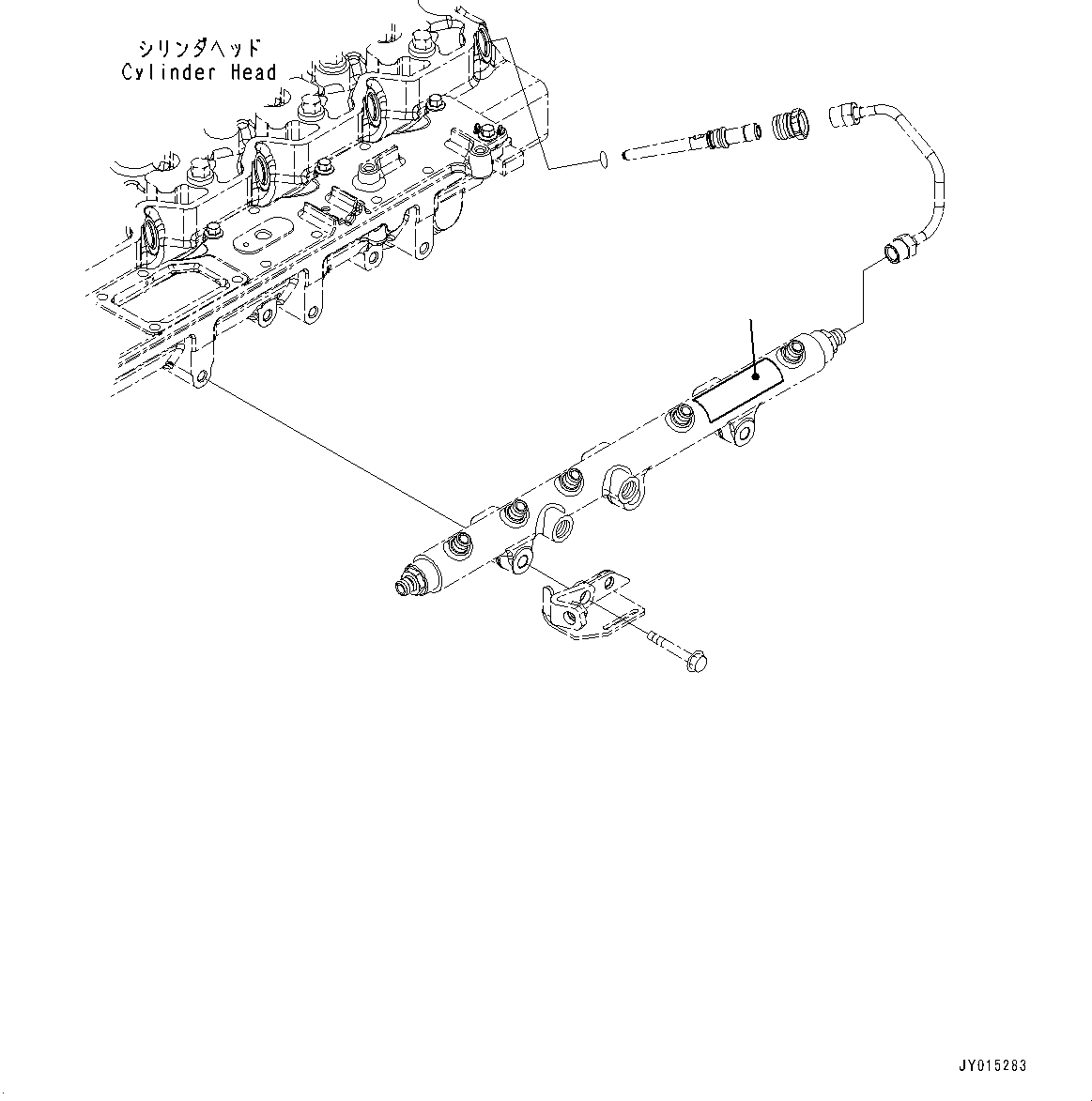 シリンダヘッド
Cylinder Head

JY015283