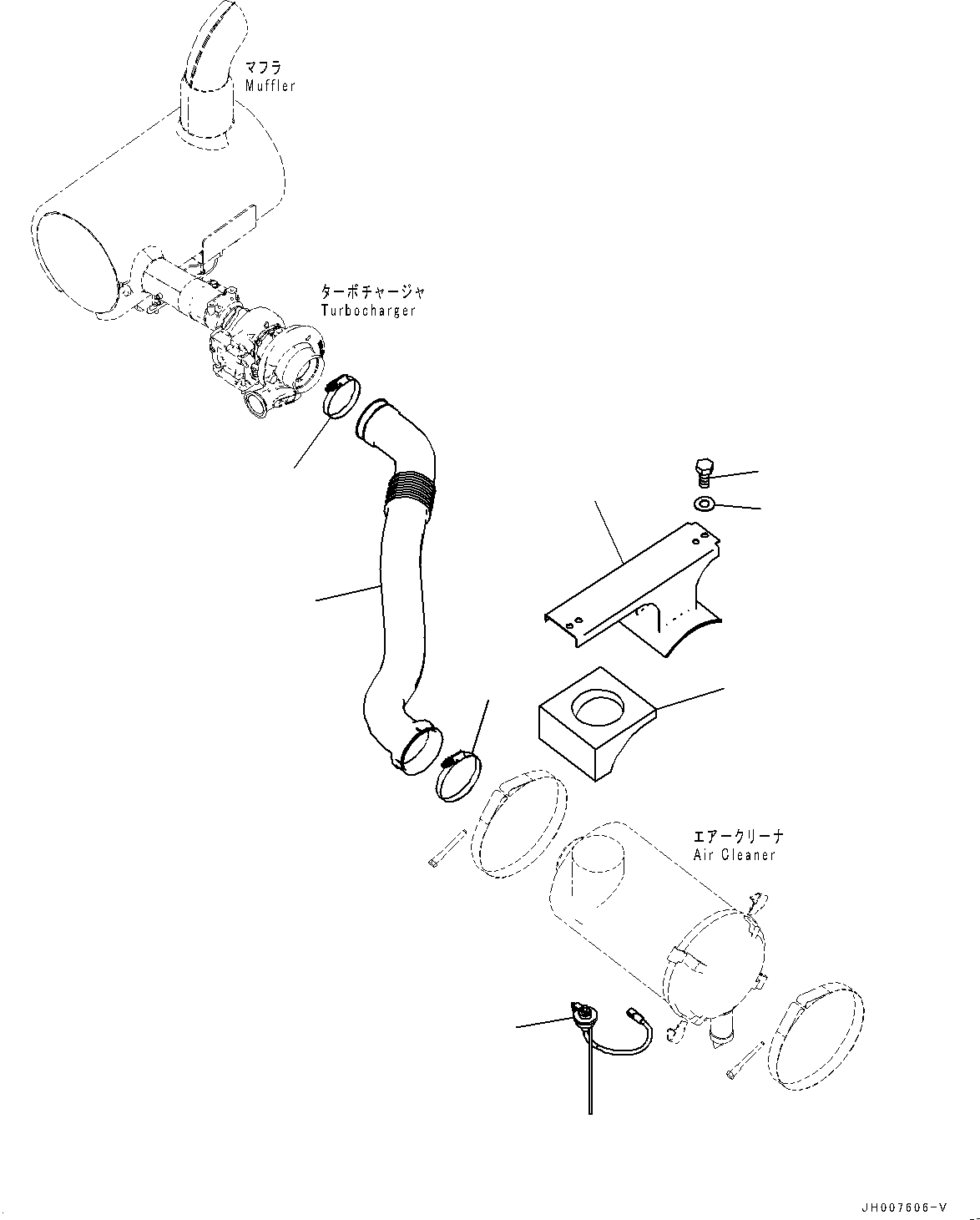 マフラ
Muffler

ターボチャージャ
Turbocharger

エアークリーナ
Air Cleaner

JH007606-V