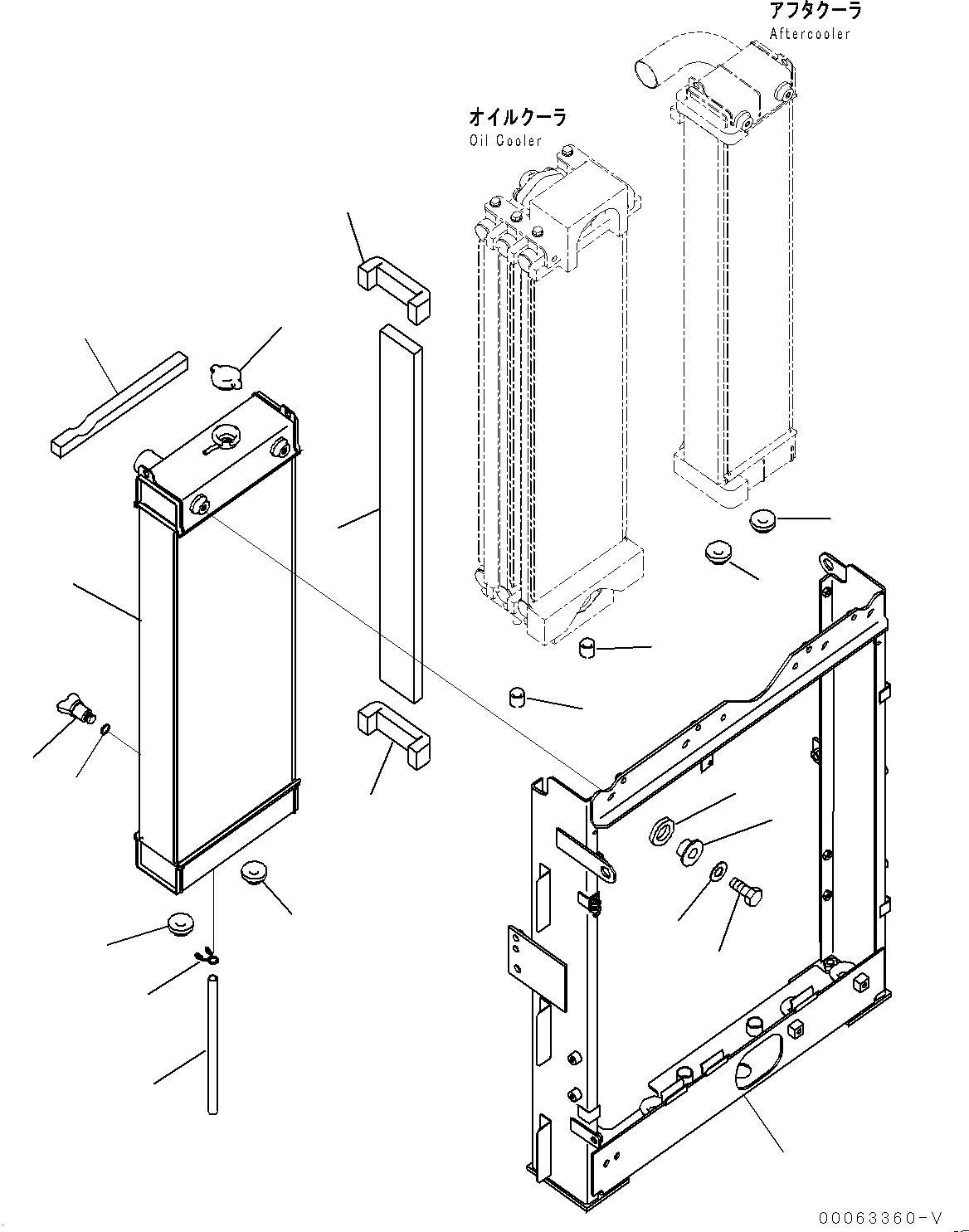 アフタクーラ
Aftercooler

オイルクーラ
Oil Cooler

00063360-V