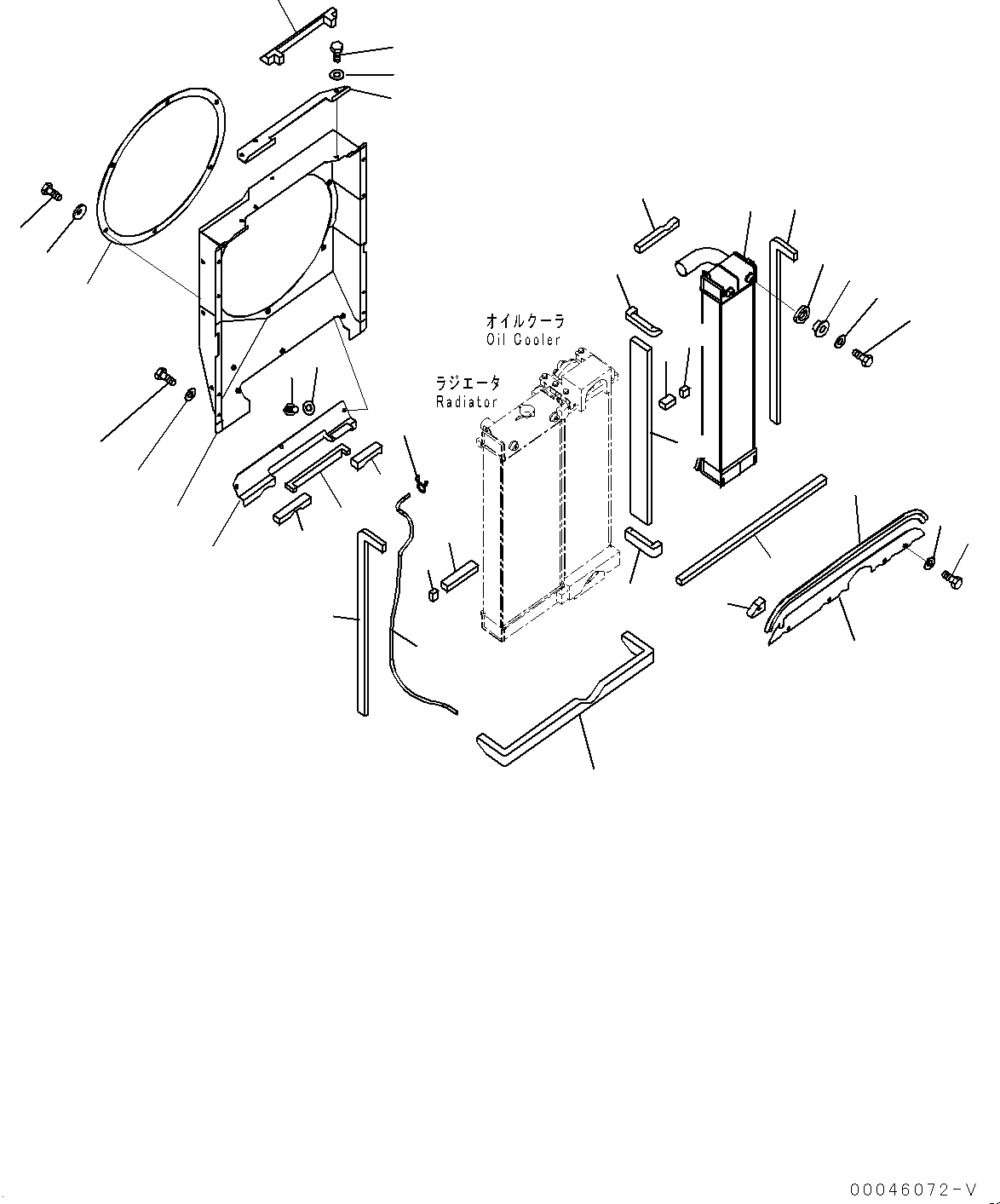 オイルクーラ
Oil Cooler

ラジエータ
Radiator

00046072-V