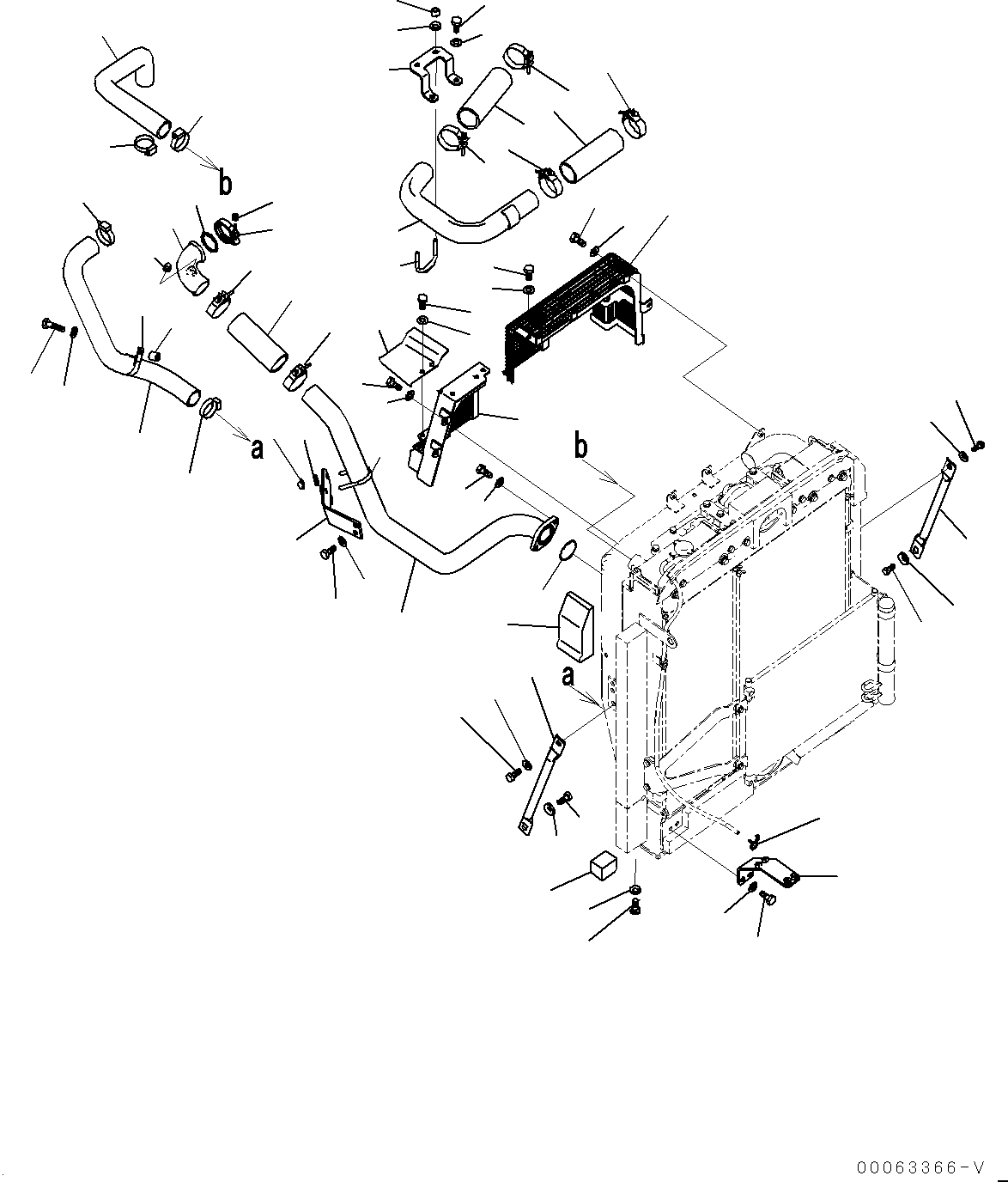 b

a

b

a

00063366-V