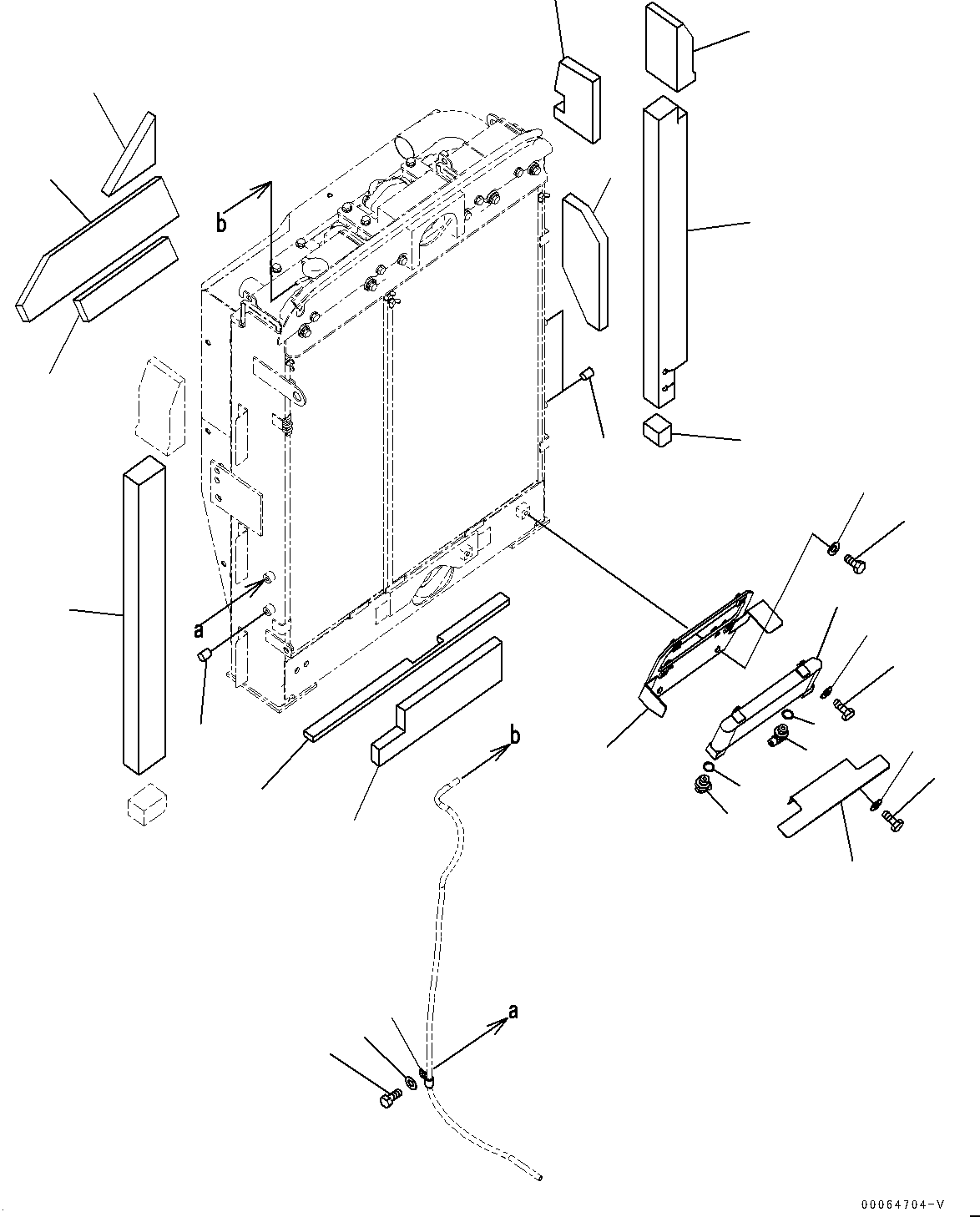 b
a
b
a
00064704-V