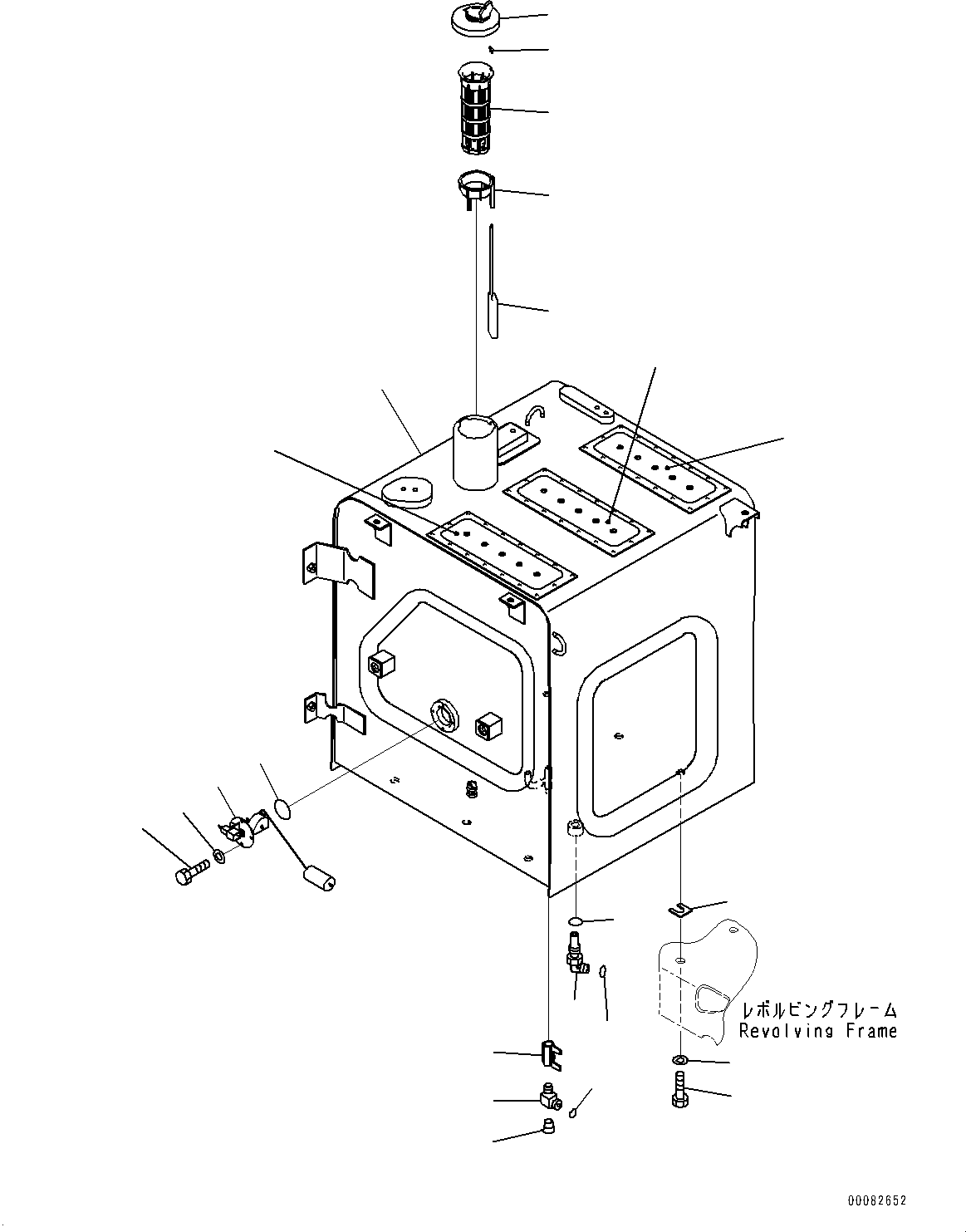 レボルビングフレーム
Revolving Frame

00082652