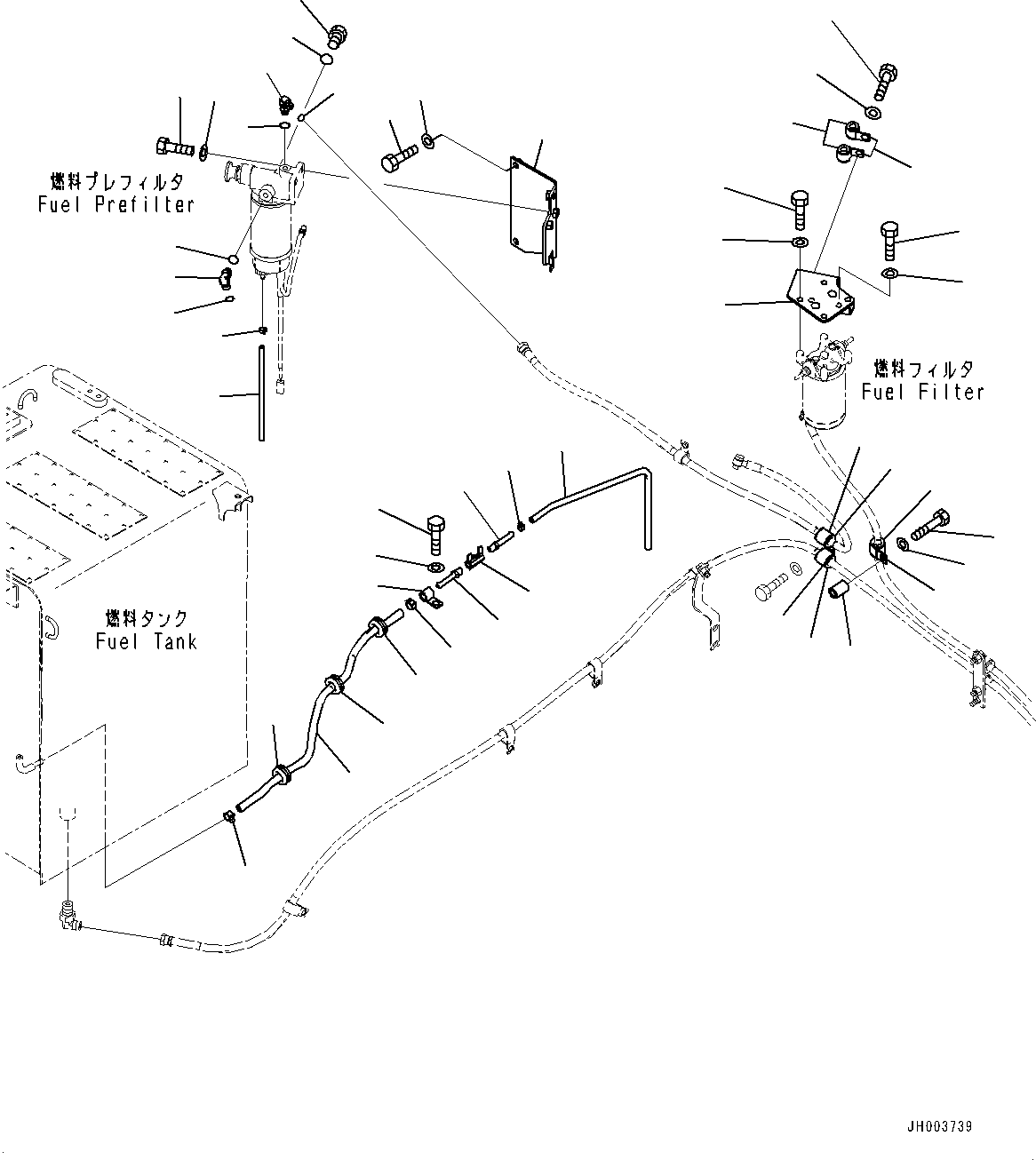 燃料プレフィルタ
Fuel Prefilter

燃料フィルタ
Fuel Filter

燃料タンク
Fuel Tank

JH003739