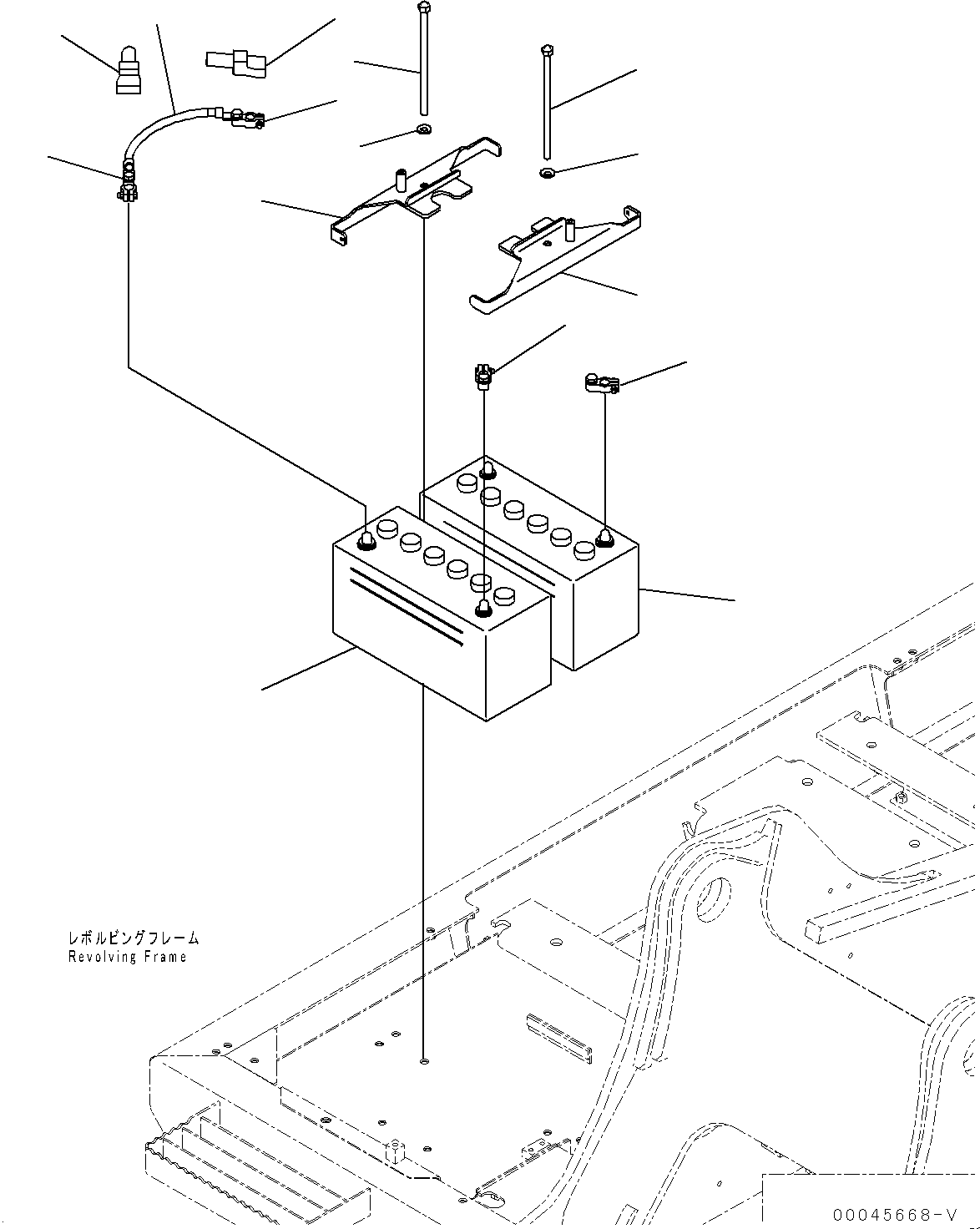 レボルビングフレーム
Revolving Frame

00045668-V