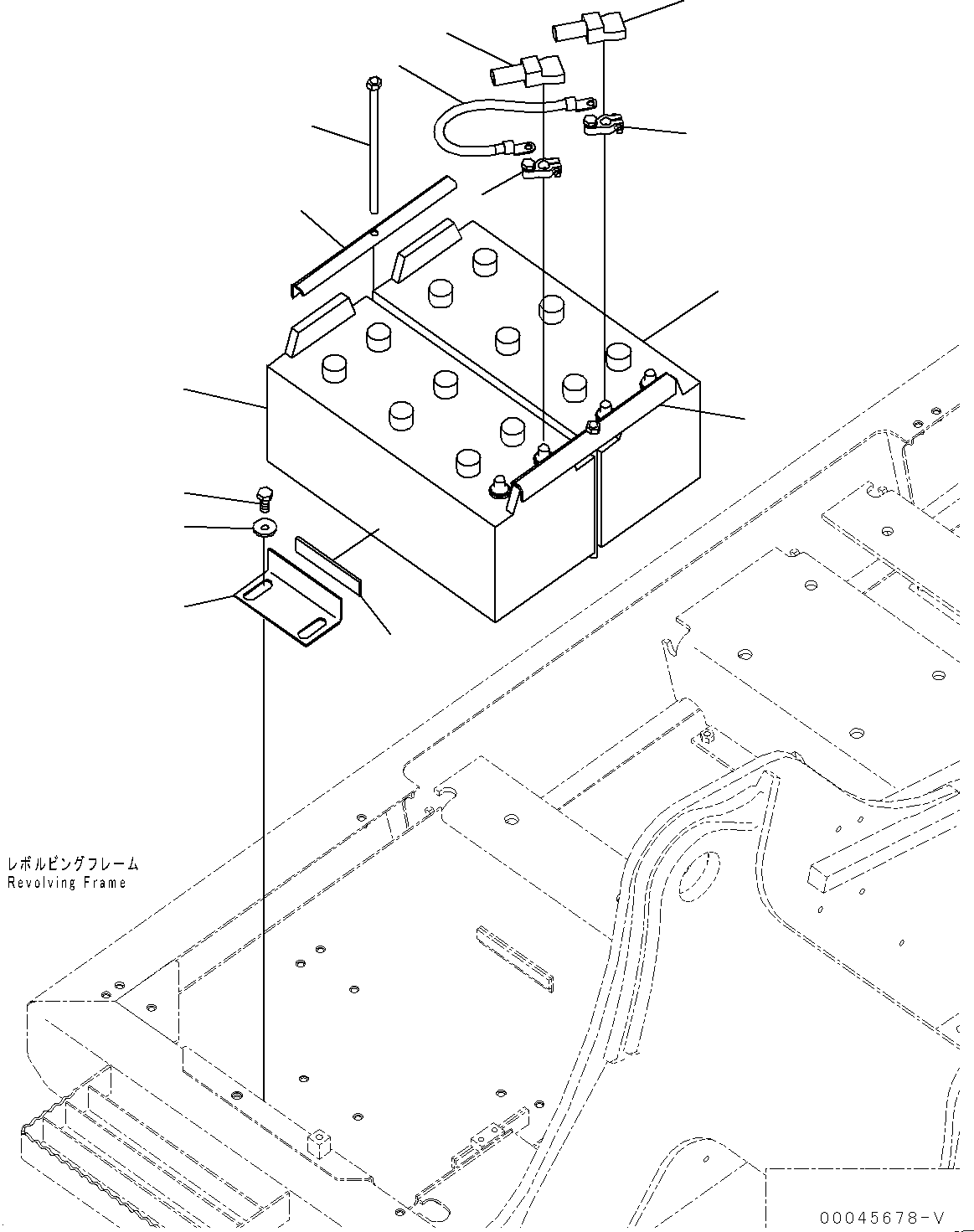 レボルビングフレーム
Revolving Frame

00045678-V