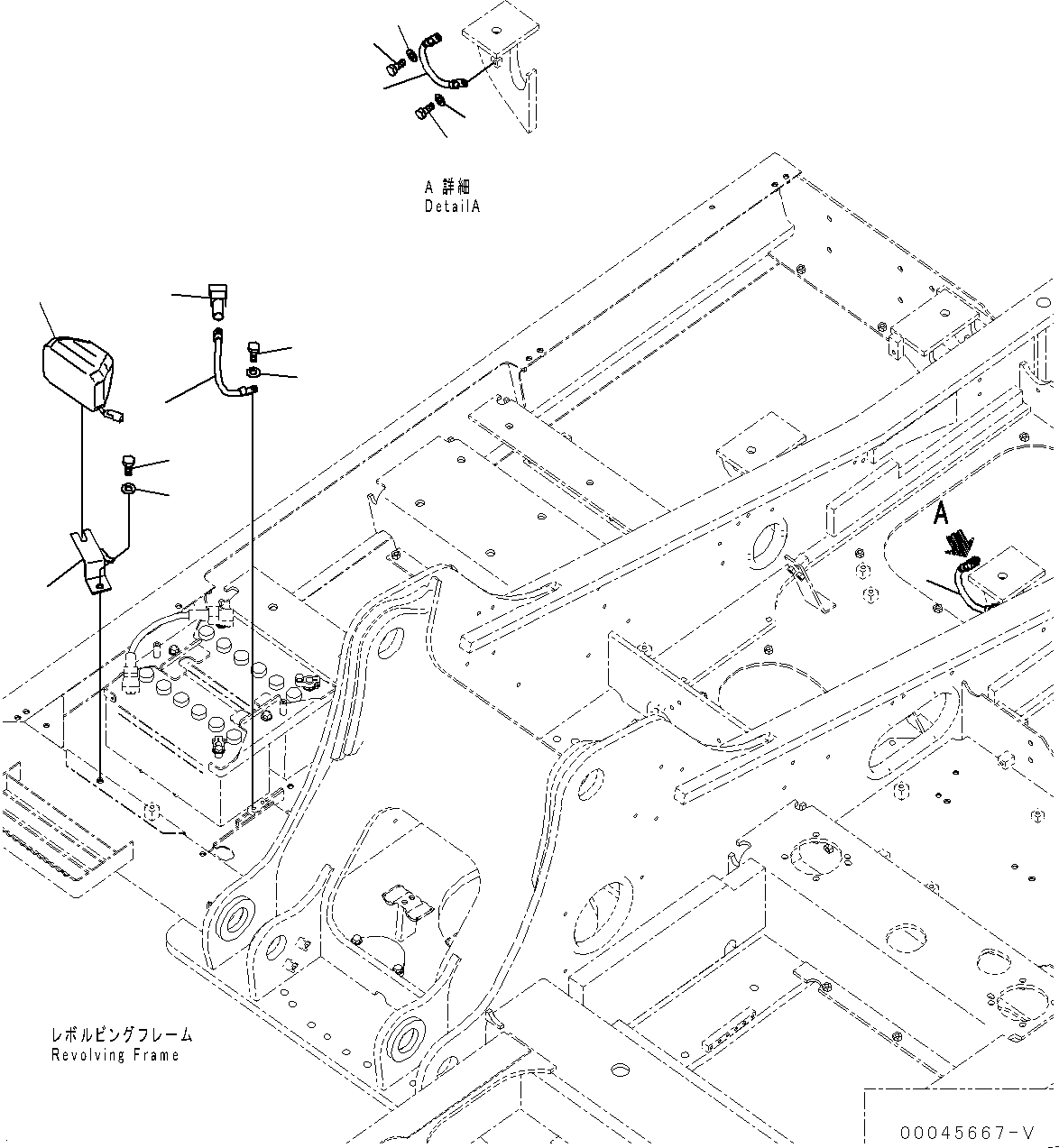 A 詳細
DetailA

A

レボルビングフレーム
Revolving Frame

00045667-V