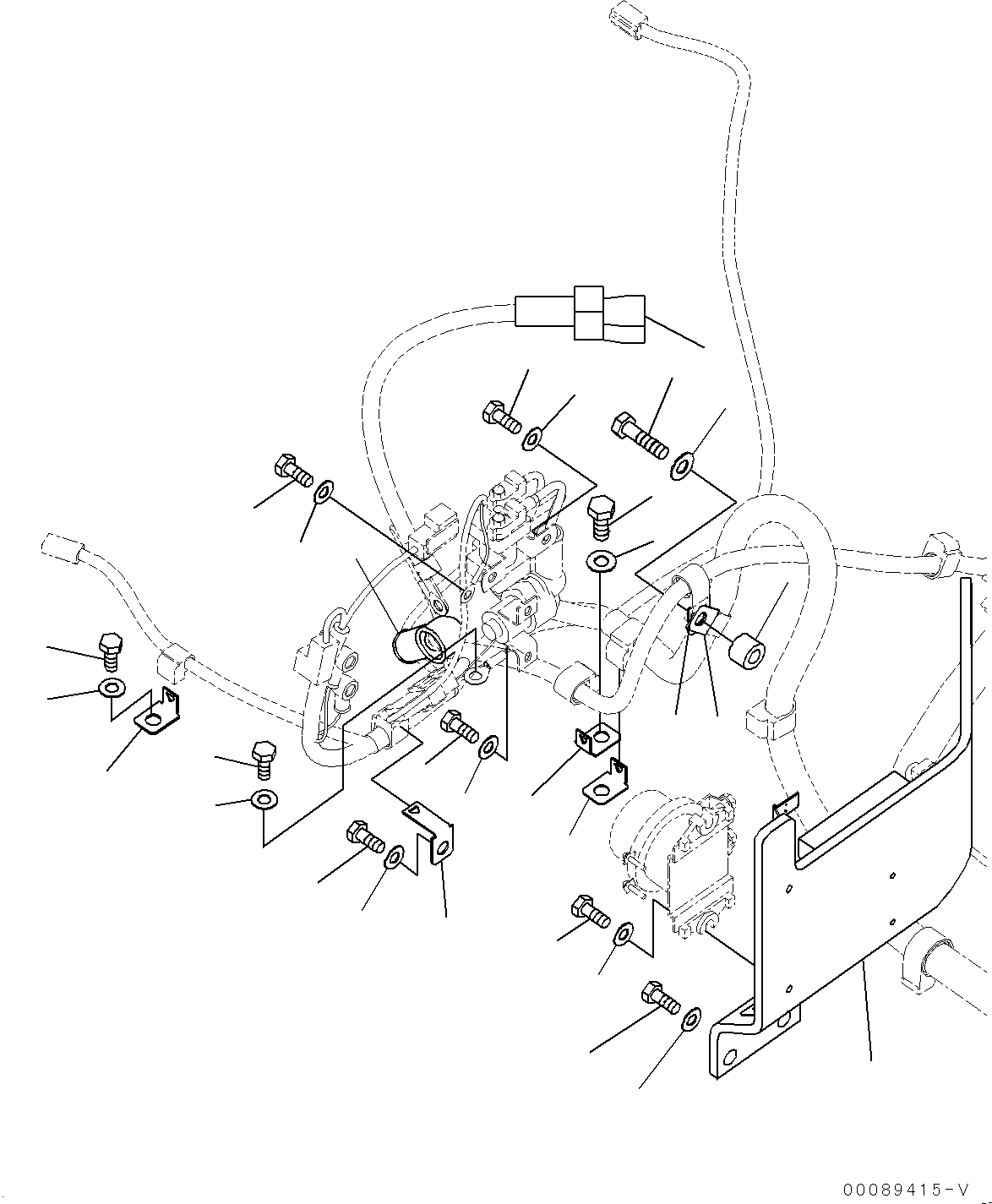 00089415-V